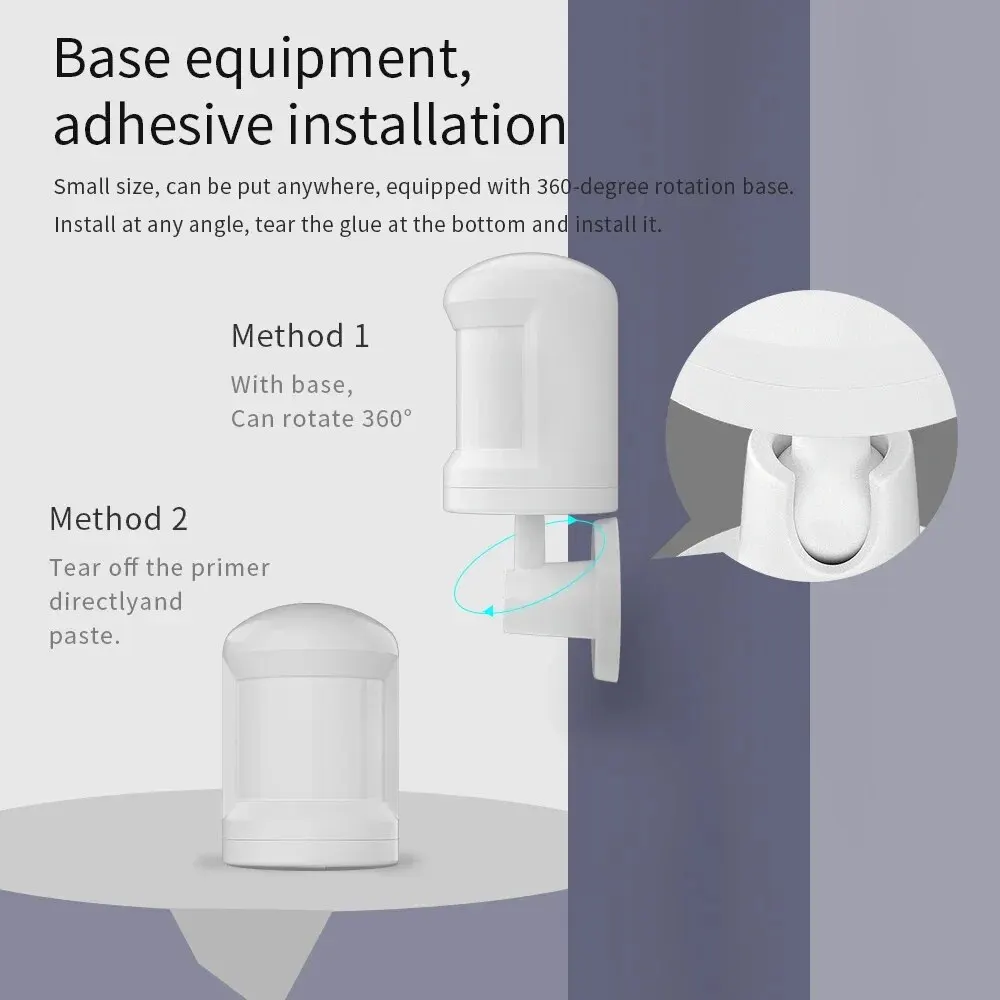 Base equipment, adhesive installation

Small size, can be put anywhere, equipped with 360-degree rotation base. Install at any angle, tear the glue at the bottom and install it.

Method 1

With base, Can rotate 360°

Method 2

Tear off the primer directlyand paste.