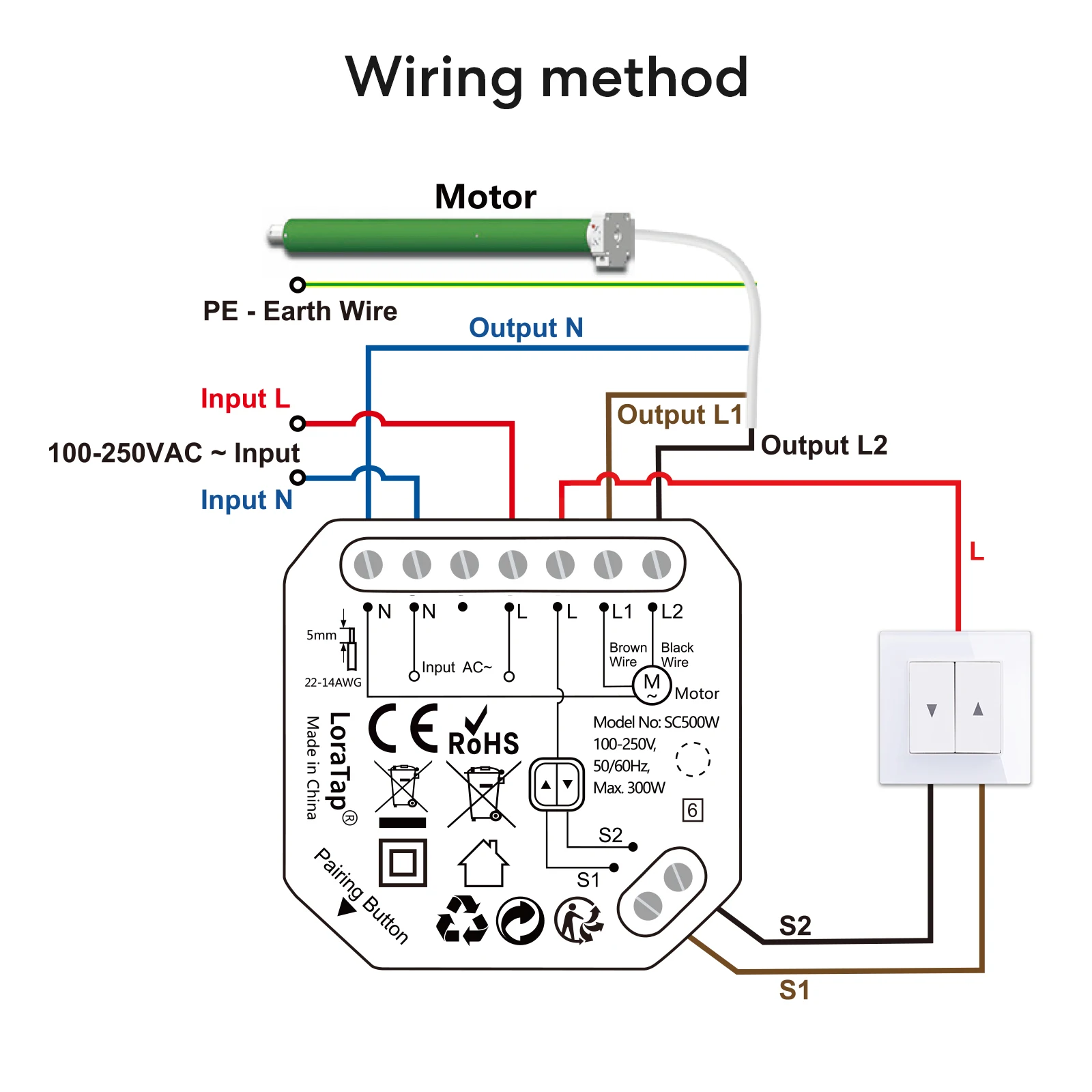 Wiring method

Motor

PE - Earth Wire

Output N

Input L

100-250VAC ~ Input

Input N

Output L1

Output L2

L

N N L L L1 L2

5mm

22-14AWG

Input AC~

Brown Wire

Black Wire

M ~

Motor

LoraTap®

Made in China

CE

RoHS

Model No: SC500W
100-250V,
50/60Hz,
Max. 300W

6

S2

S1

Pairing Button

S2

S1