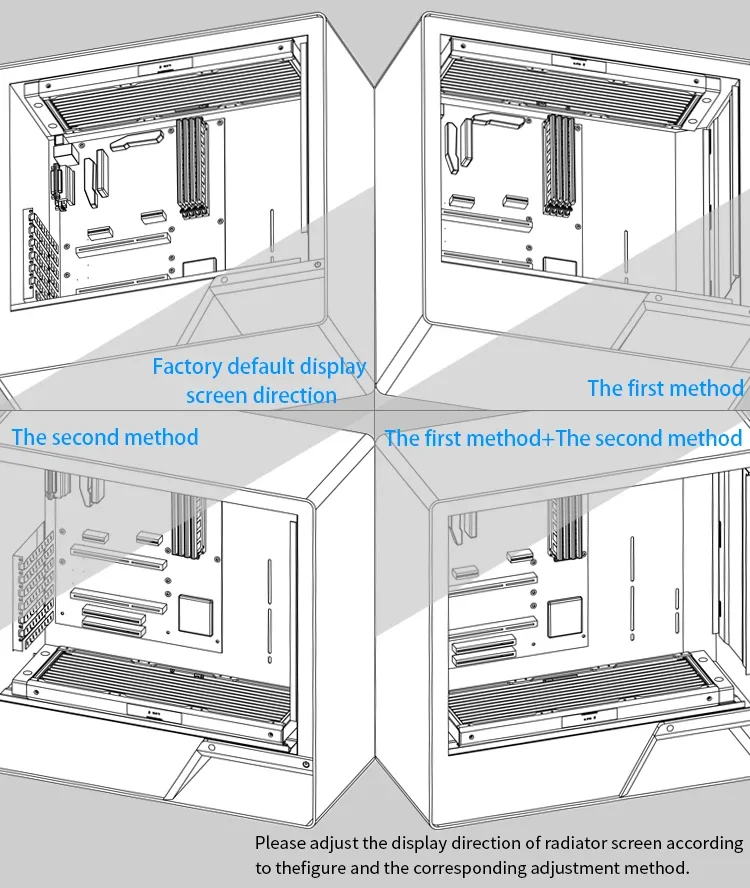 Factory default display screen direction

The first method

The second method

The first method+The second method

Please adjust the display direction of radiator screen according to thefigure and the corresponding adjustment method.