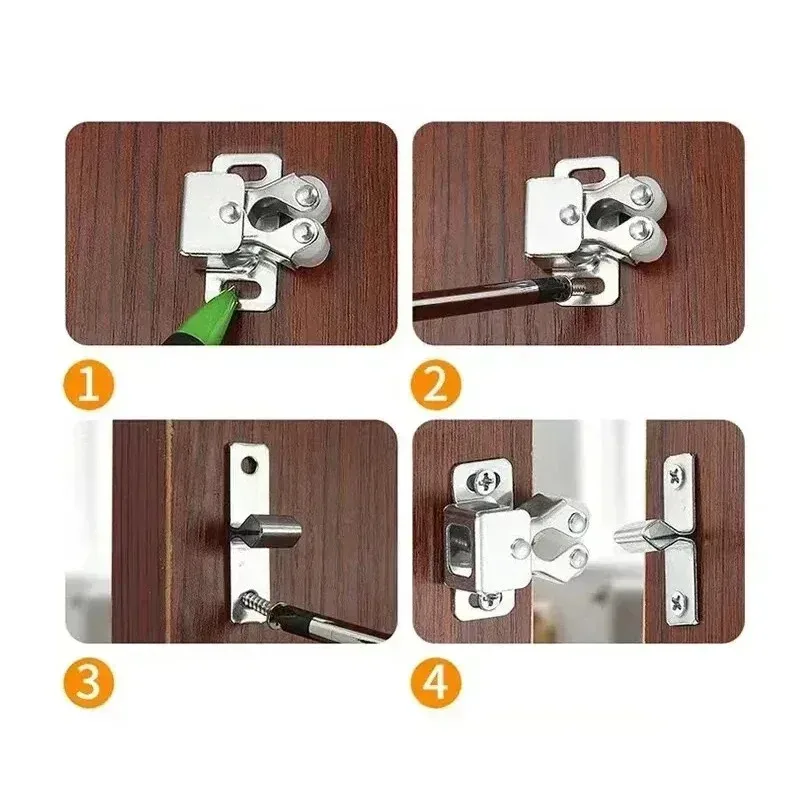 1

2

3

4