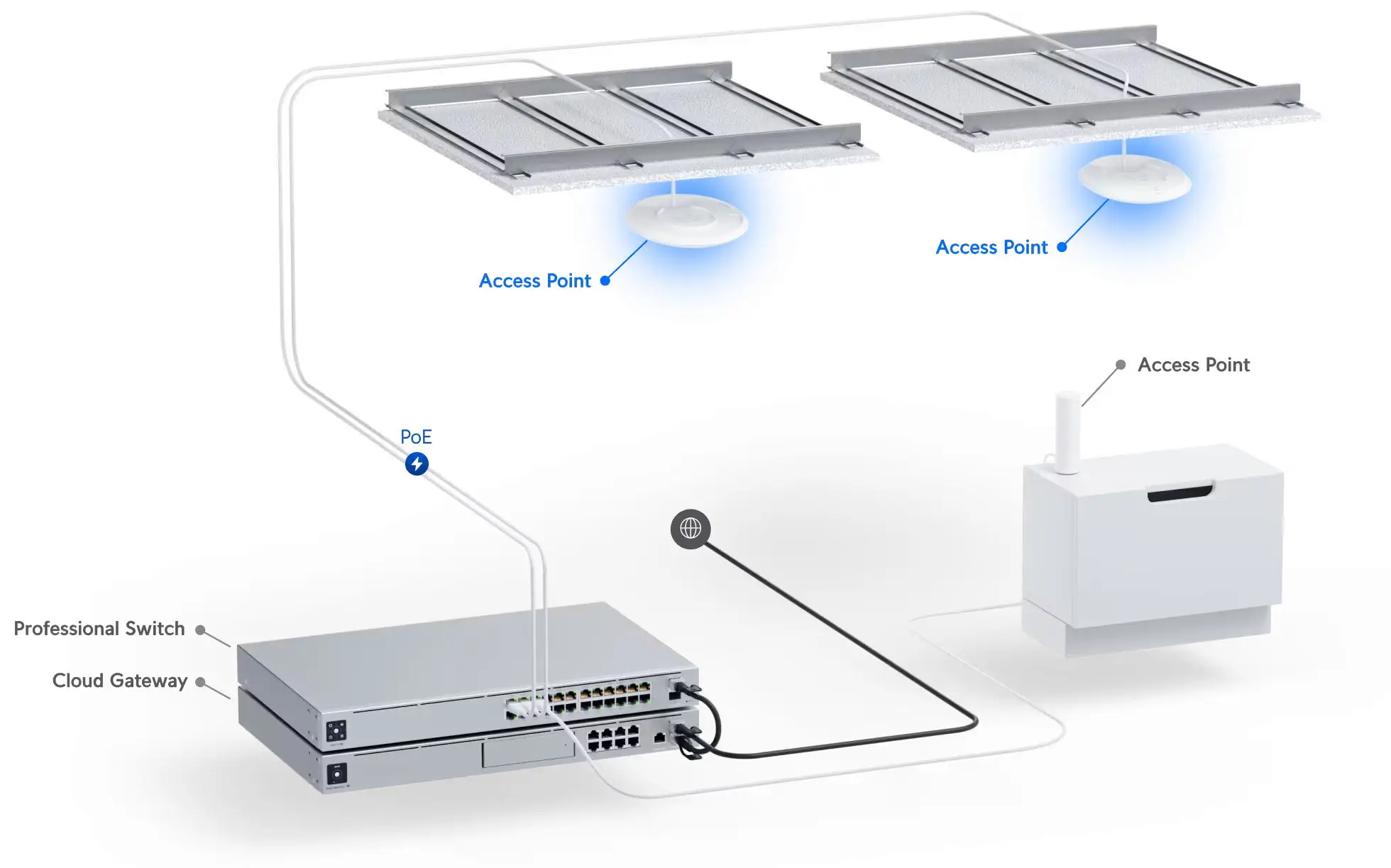 Access Point

Access Point

Access Point

PoE

Professional Switch

Cloud Gateway