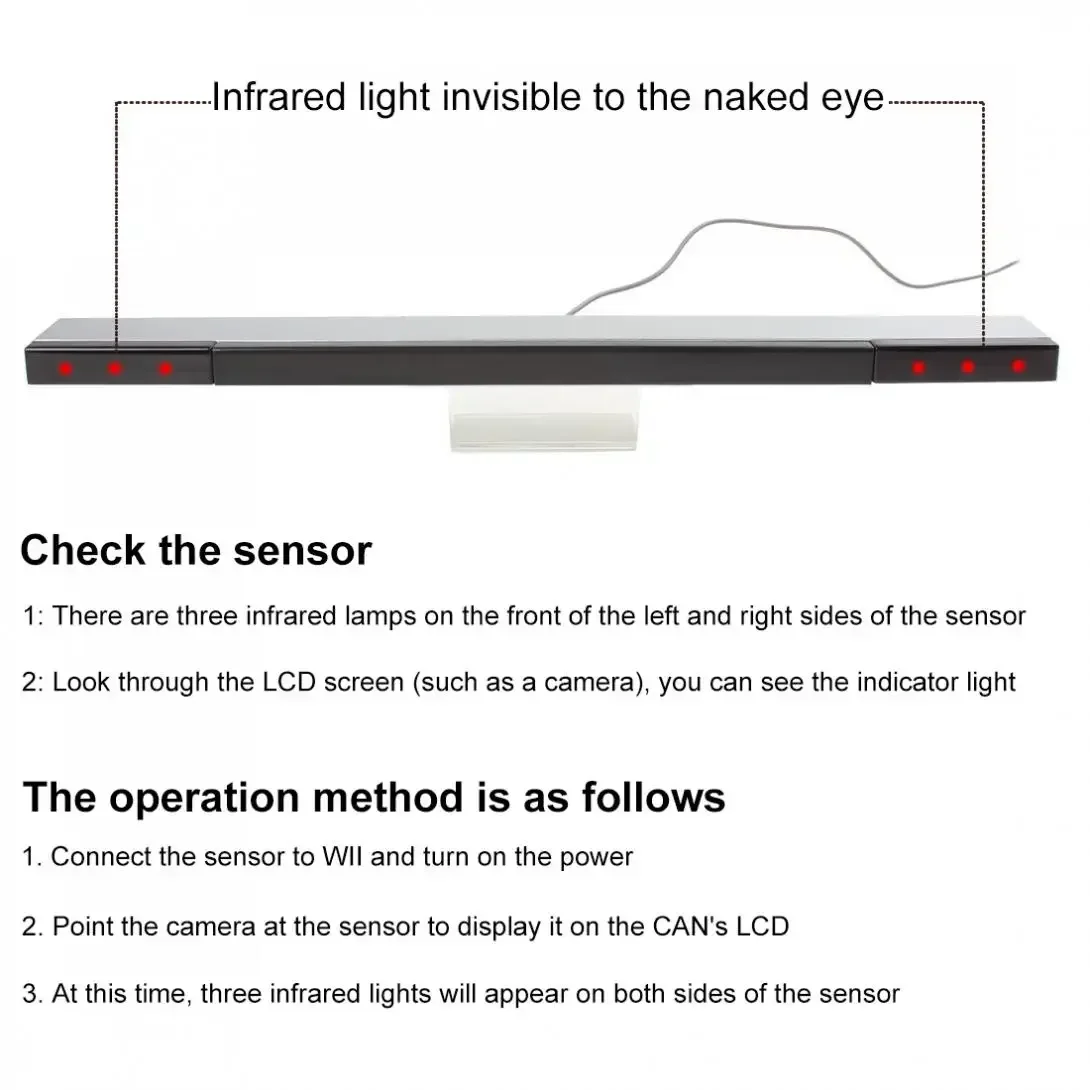 Infrared light invisible to the naked eye

Check the sensor

1: There are three infrared lamps on the front of the left and right sides of the sensor

2: Look through the LCD screen (such as a camera), you can see the indicator light

The operation method is as follows

1. Connect the sensor to WII and turn on the power

2. Point the camera at the sensor to display it on the CAN's LCD

3. At this time, three infrared lights will appear on both sides of the sensor