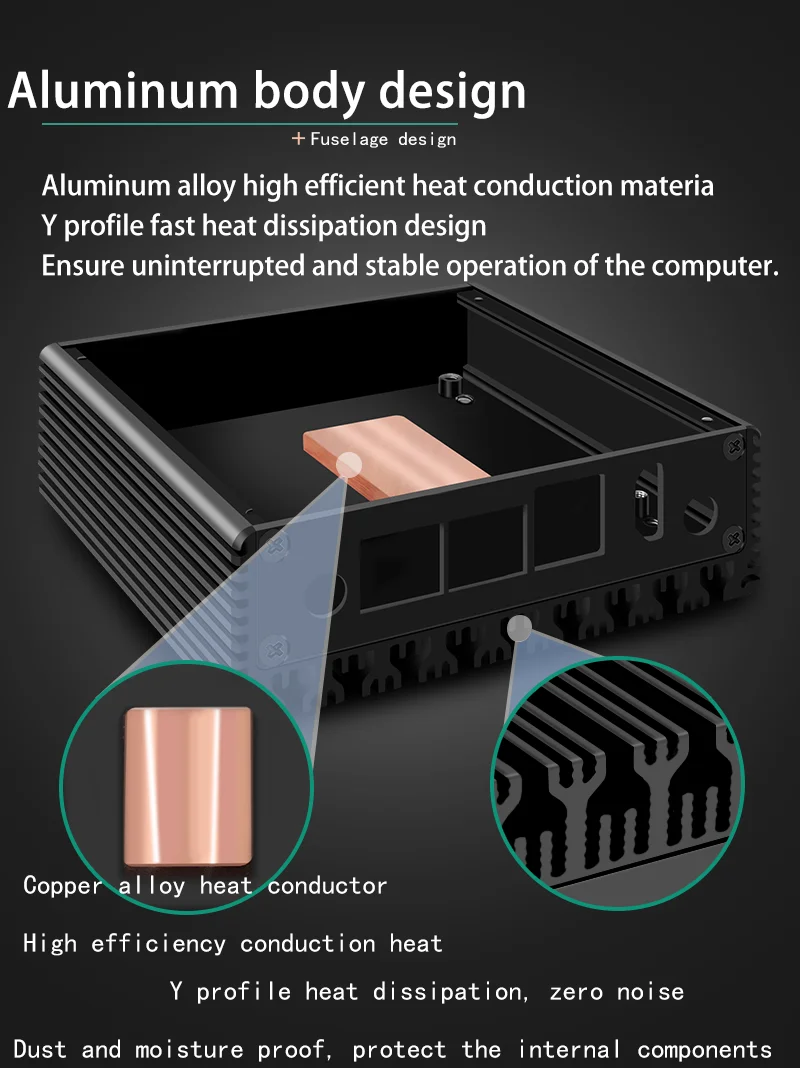 Aluminum body design

+ Fuselage design

Aluminum alloy high efficient heat conduction materia
Y profile fast heat dissipation design
Ensure uninterrupted and stable operation of the computer.

Copper alloy heat conductor

High efficiency conduction heat

Y profile heat dissipation, zero noise

Dust and moisture proof, protect the internal components