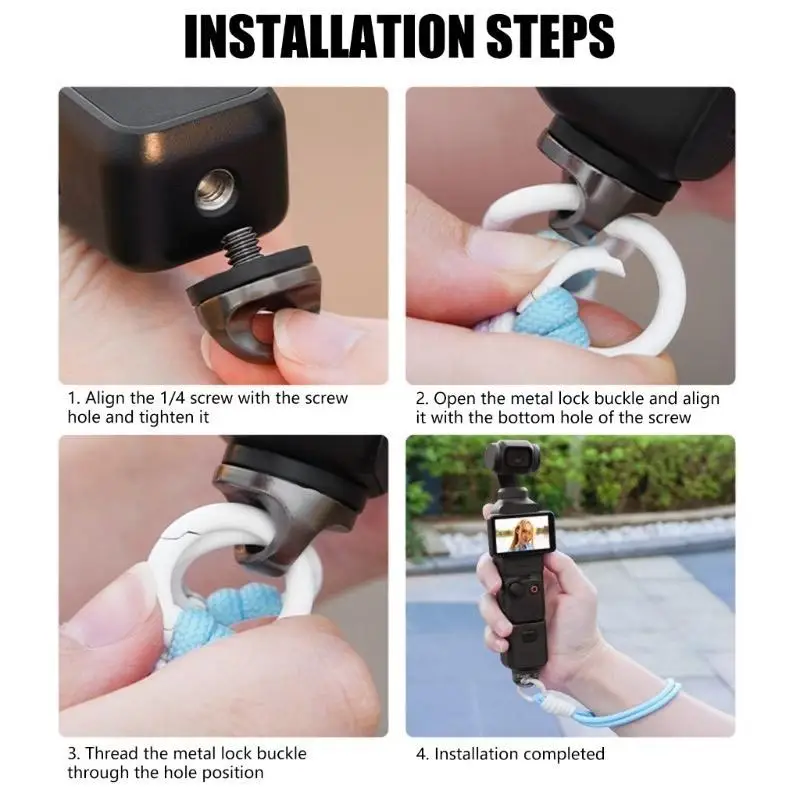 INSTALLATION STEPS

1. Align the 1/4 screw with the screw hole and tighten it

2. Open the metal lock buckle and align it with the bottom hole of the screw

3. Thread the metal lock buckle through the hole position

4. Installation completed