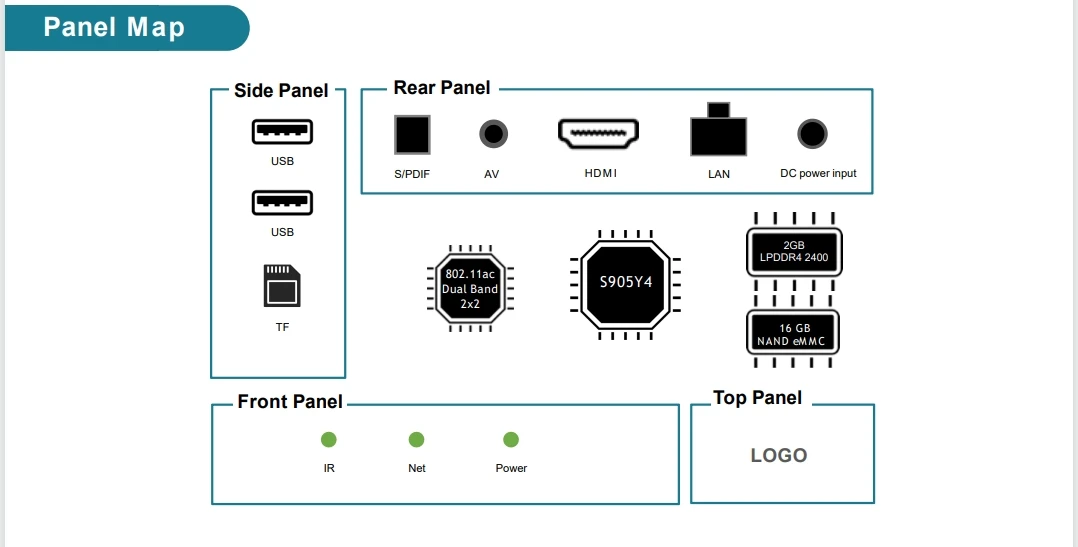 Panel Map

Side Panel

USB

USB

TF

Rear Panel

S/PDIF

AV

HDMI

LAN

DC power input

802.11ac
Dual Band
2x2

S905Y4

2GB
LPDDR4 2400

16 GB
NAND eMMC

Front Panel

IR

Net

Power

Top Panel

LOGO