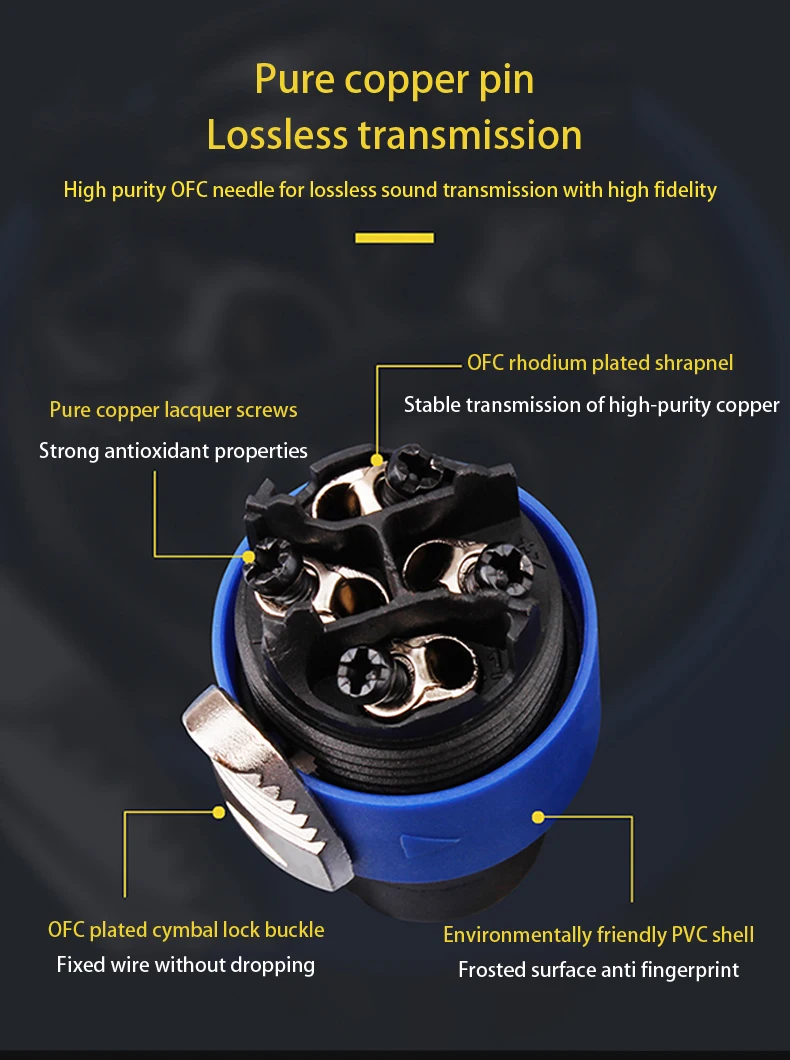 Pure copper pin
Lossless transmission

High purity OFC needle for lossless sound transmission with high fidelity

OFC rhodium plated shrapnel
Stable transmission of high-purity copper

Pure copper lacquer screws
Strong antioxidant properties

OFC plated cymbal lock buckle
Fixed wire without dropping

Environmentally friendly PVC shell
Frosted surface anti fingerprint