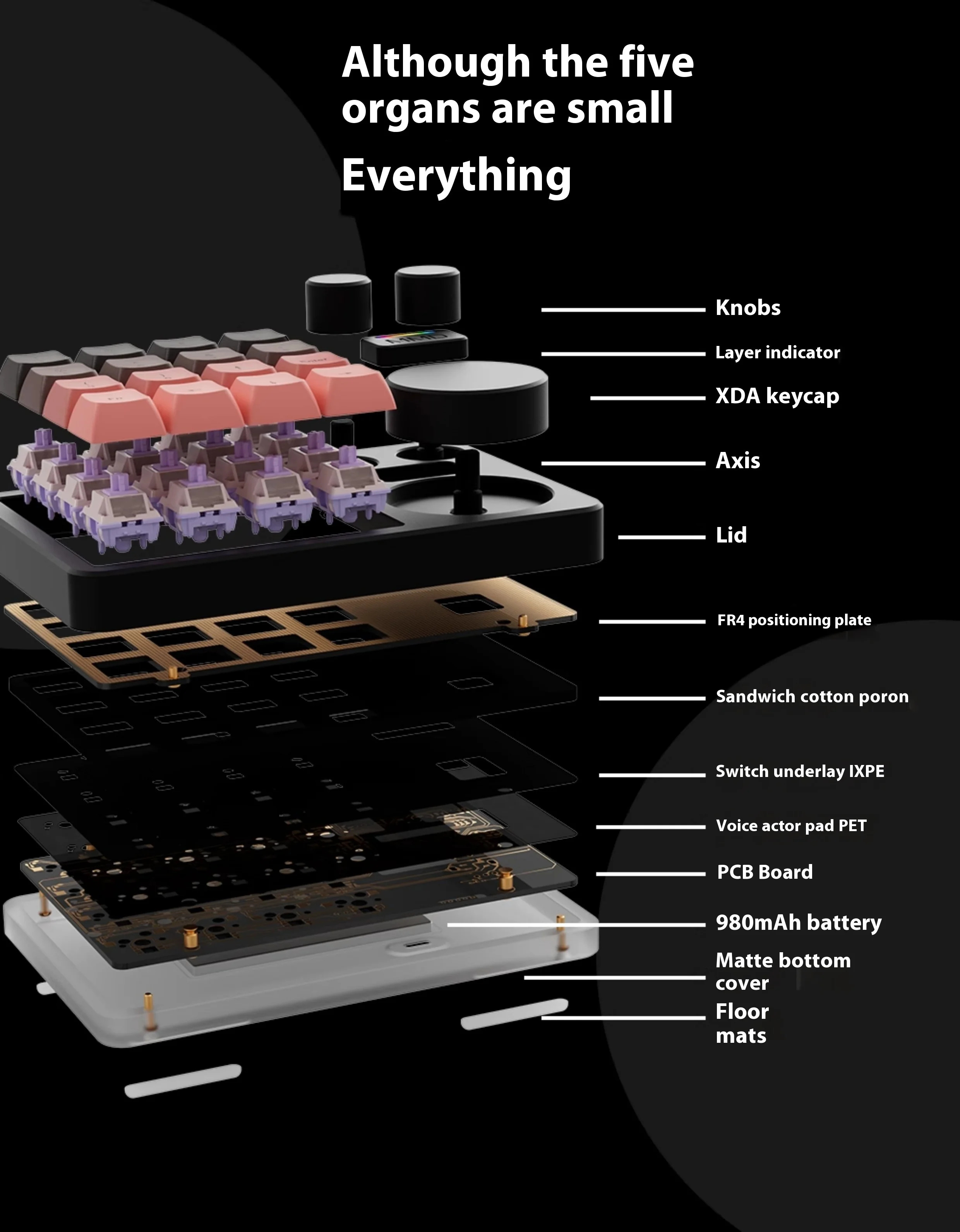 Although the five organs are small

Everything

Knobs

Layer indicator

XDA keycap

Axis

Lid

FR4 positioning plate

Sandwich cotton poron

Switch underlay IXPE

Voice actor pad PET

PCB Board

980mAh battery

Matte bottom cover

Floor mats