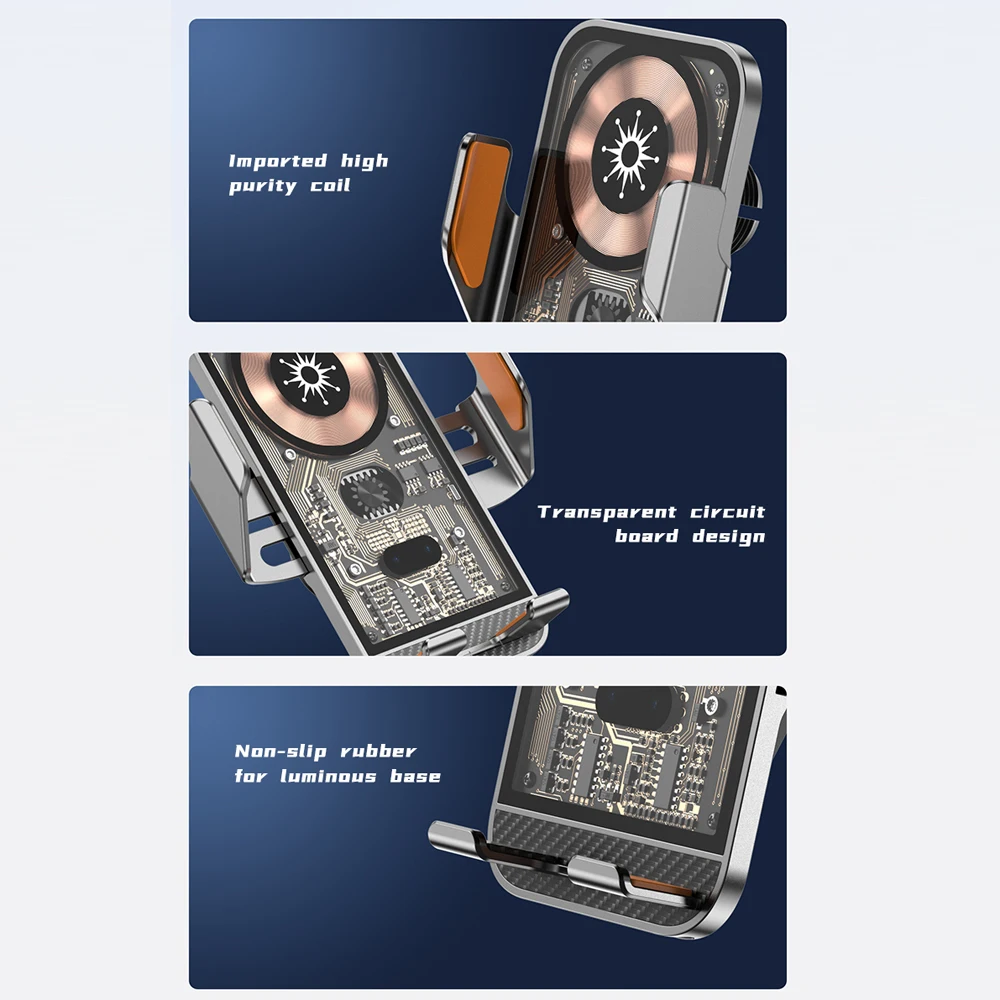 Imported high purity coil

Transparent circuit board design

Non-slip rubber for luminous base