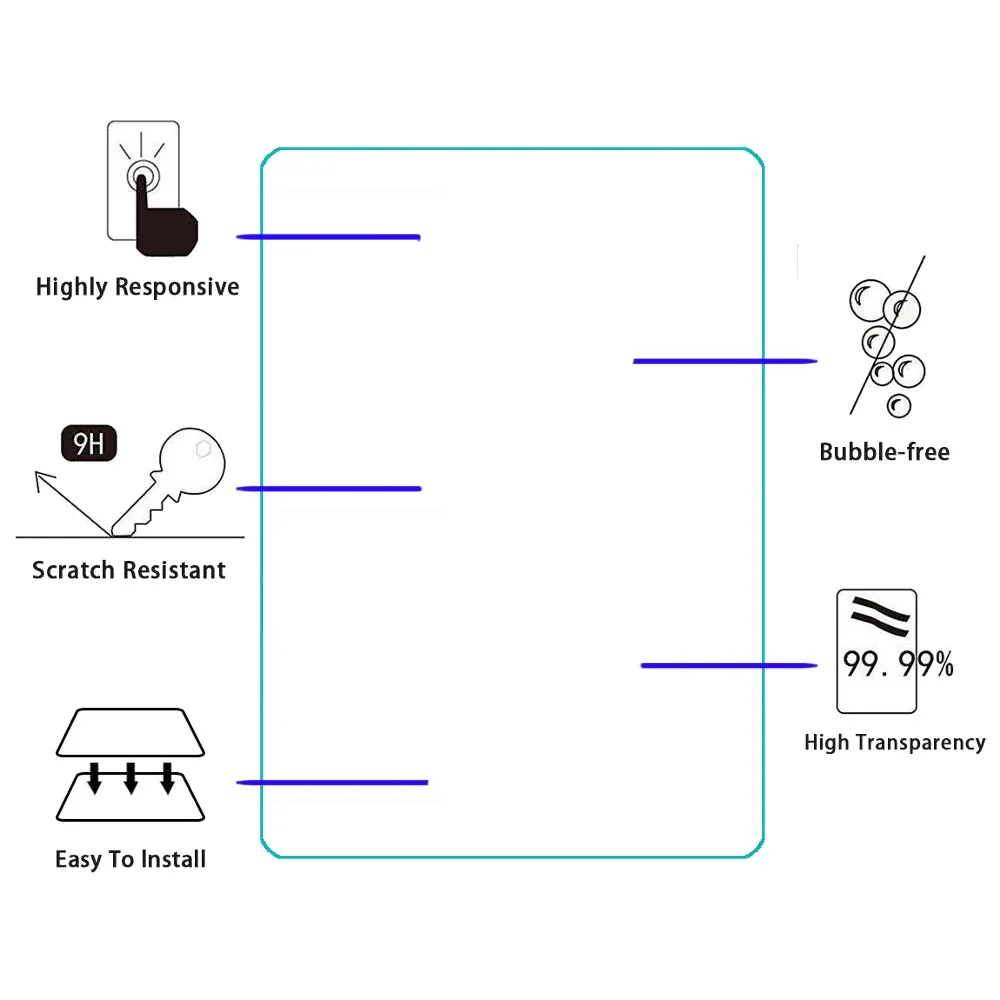 Highly Responsive

9H

Scratch Resistant

Easy To Install

Bubble-free

99.99%

High Transparency