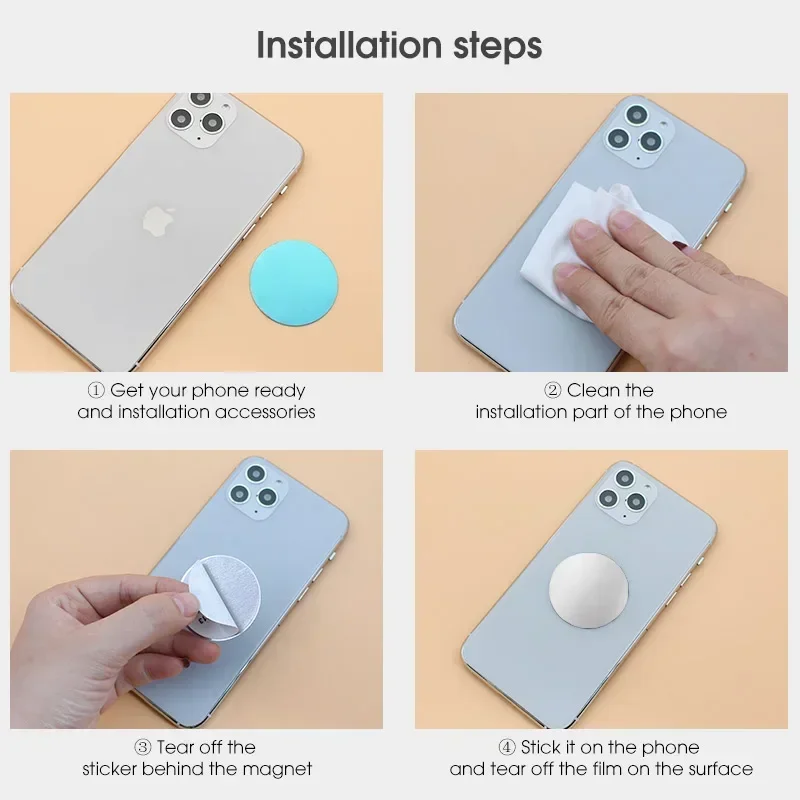 Installation steps

① Get your phone ready and installation accessories

② Clean the installation part of the phone

③ Tear off the sticker behind the magnet

④ Stick it on the phone and tear off the film on the surface