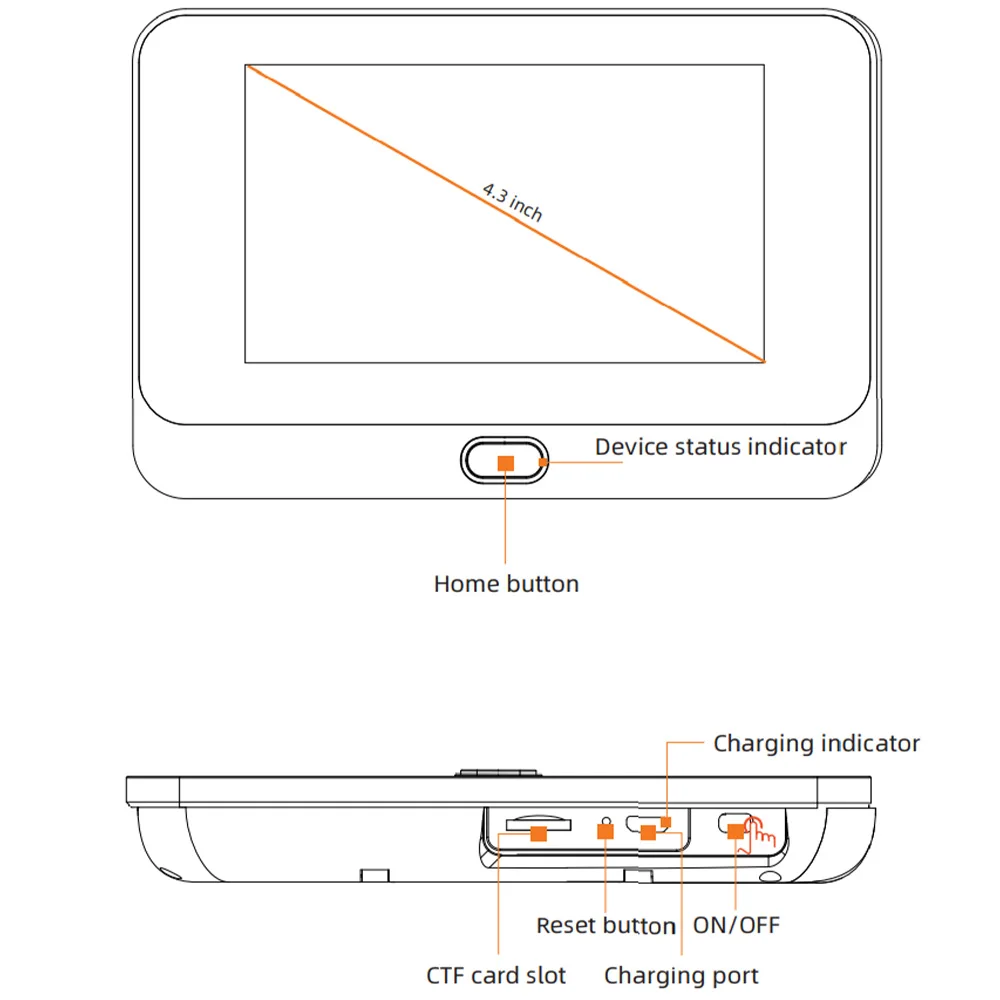 4.3 inch

Device status indicator

Home button

Charging indicator

Reset button

ON/OFF

CTF card slot

Charging port