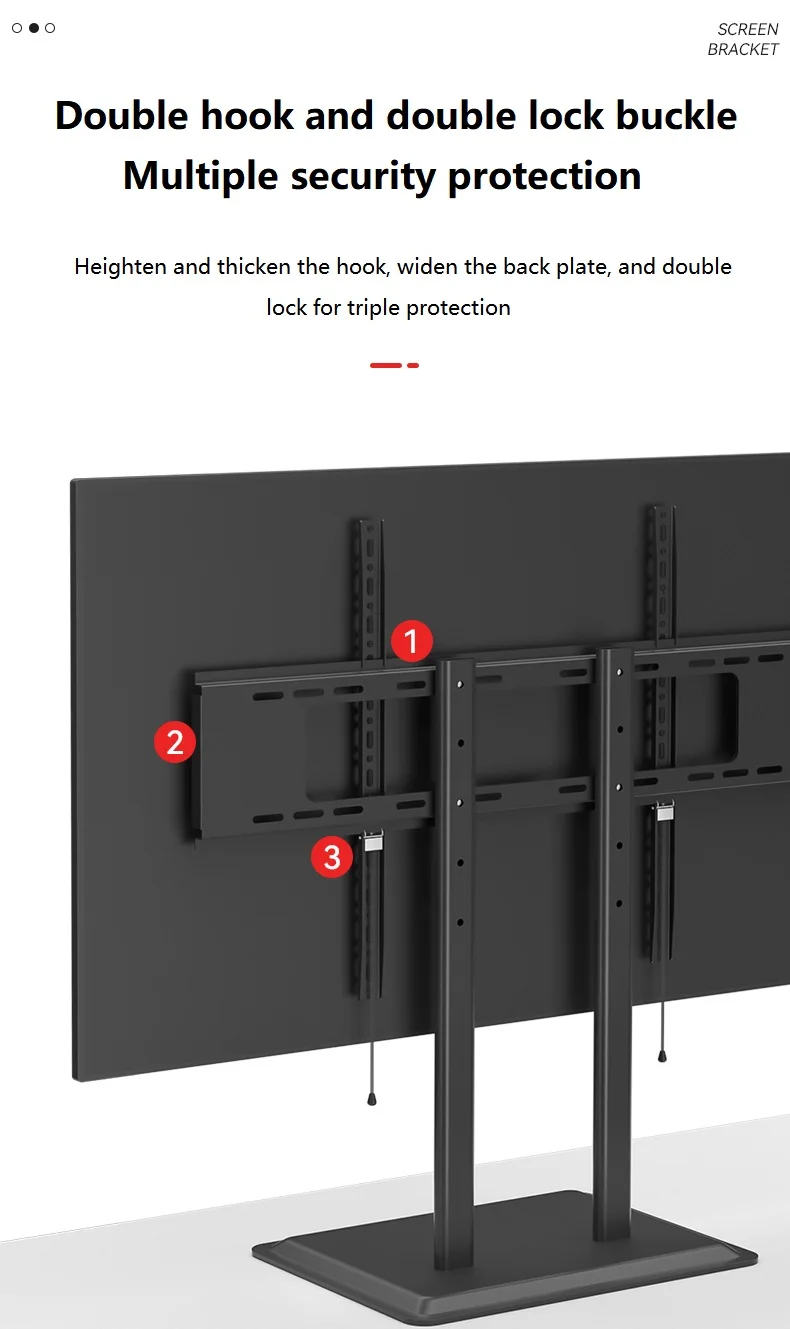 SCREEN BRACKET

Double hook and double lock buckle
Multiple security protection

Heighten and thicken the hook, widen the back plate, and double lock for triple protection

1

2

3