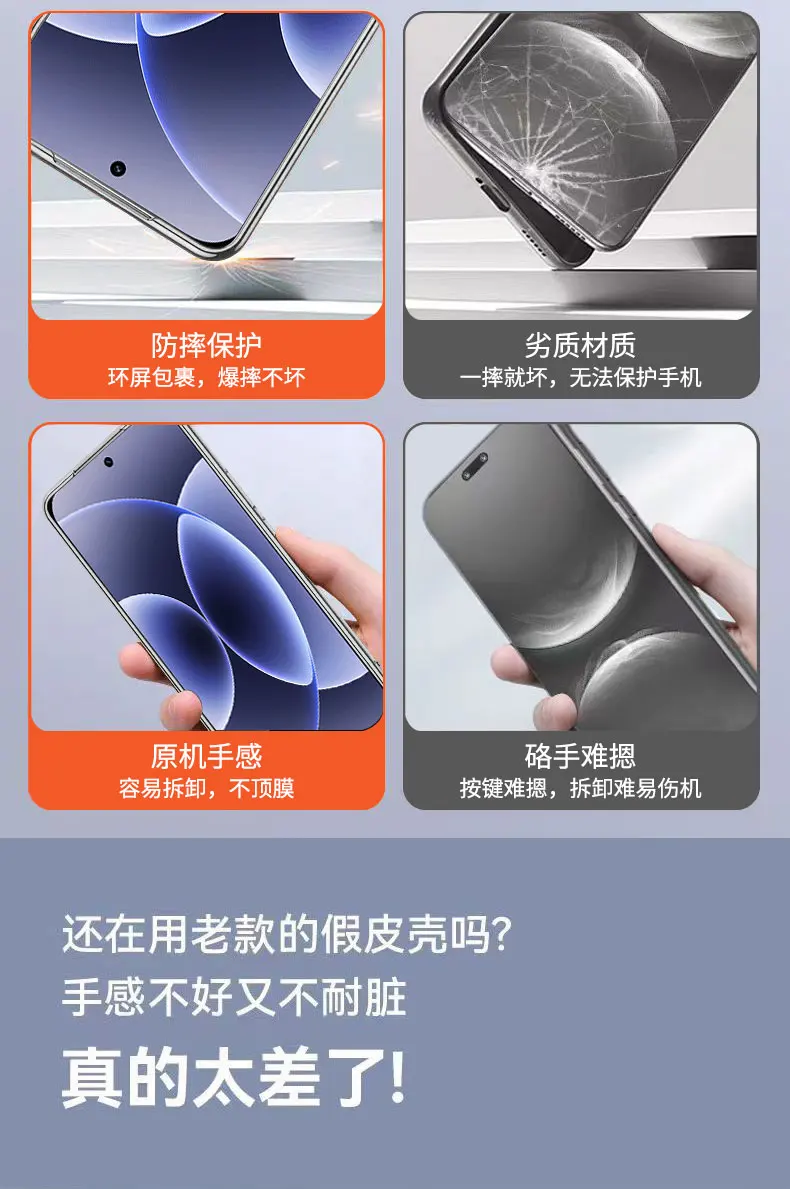 防摔保护
环屏包裹，爆摔不坏

劣质材质
一摔就坏，无法保护手机

原机手感
容易拆卸，不顶膜

硌手难摁
按键难摁，拆卸难易伤机

还在用老款的假皮壳吗?
手感不好又不耐脏
真的太差了!