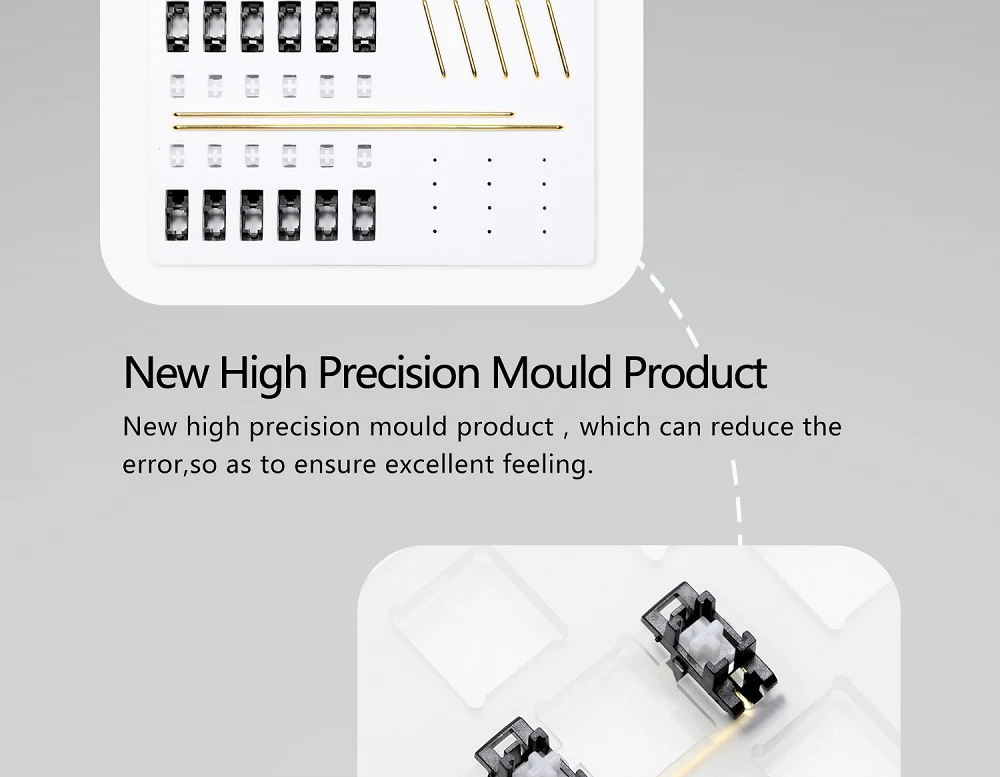 New High Precision Mould Product

New high precision mould product , which can reduce the error,so as to ensure excellent feeling.