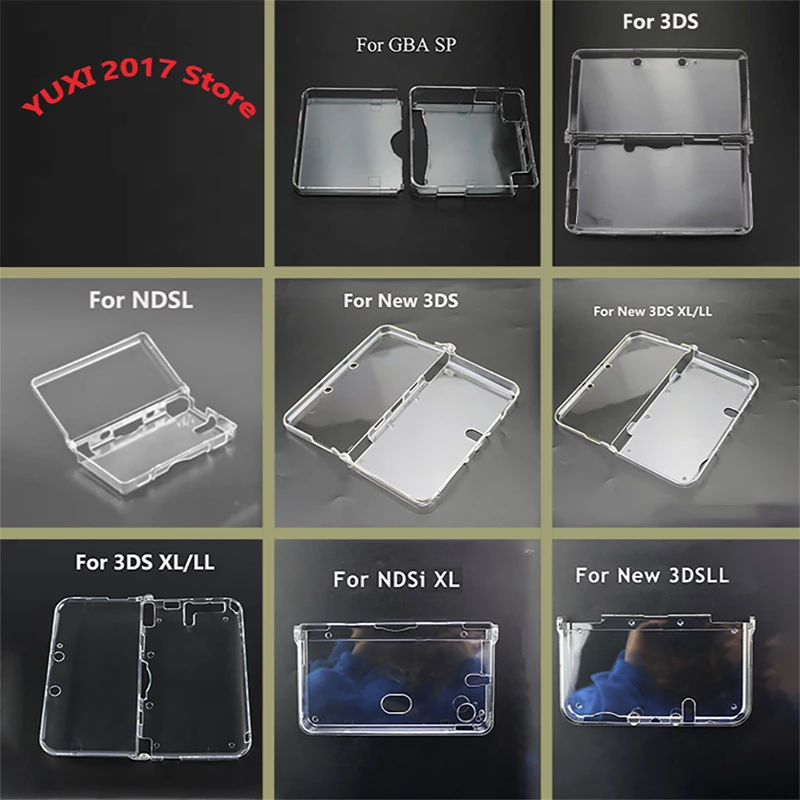 YUXI 2017 Store

For GBA SP

For 3DS

For NDSL

For New 3DS

For New 3DS XL/LL

For 3DS XL/LL

For NDSi XL

For New 3DSLL