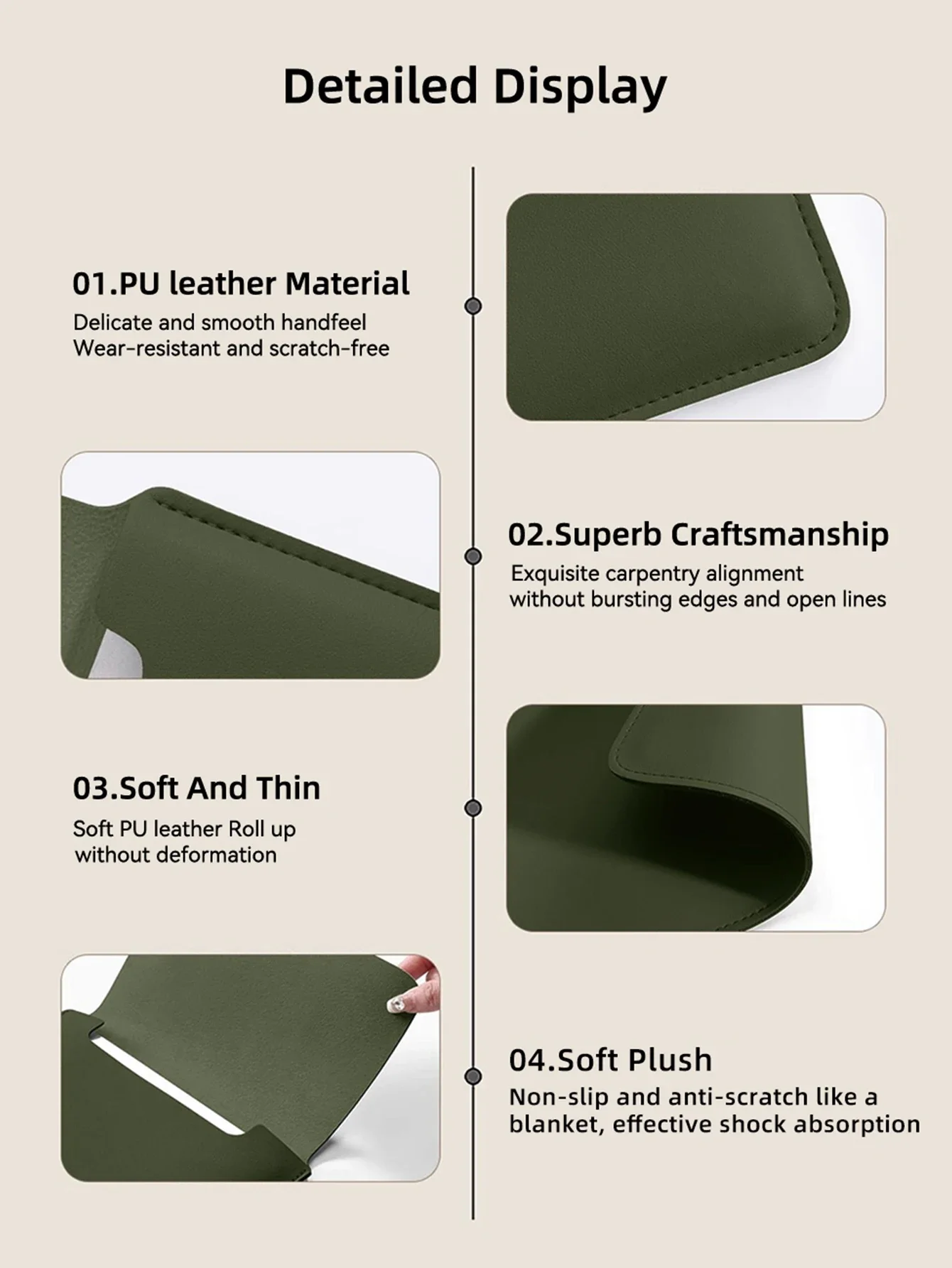 Detailed Display

01.PU leather Material

Delicate and smooth handfeel
Wear-resistant and scratch-free

02.Superb Craftsmanship

Exquisite carpentry alignment
without bursting edges and open lines

03.Soft And Thin

Soft PU leather Roll up
without deformation

04.Soft Plush

Non-slip and anti-scratch like a
blanket, effective shock absorption