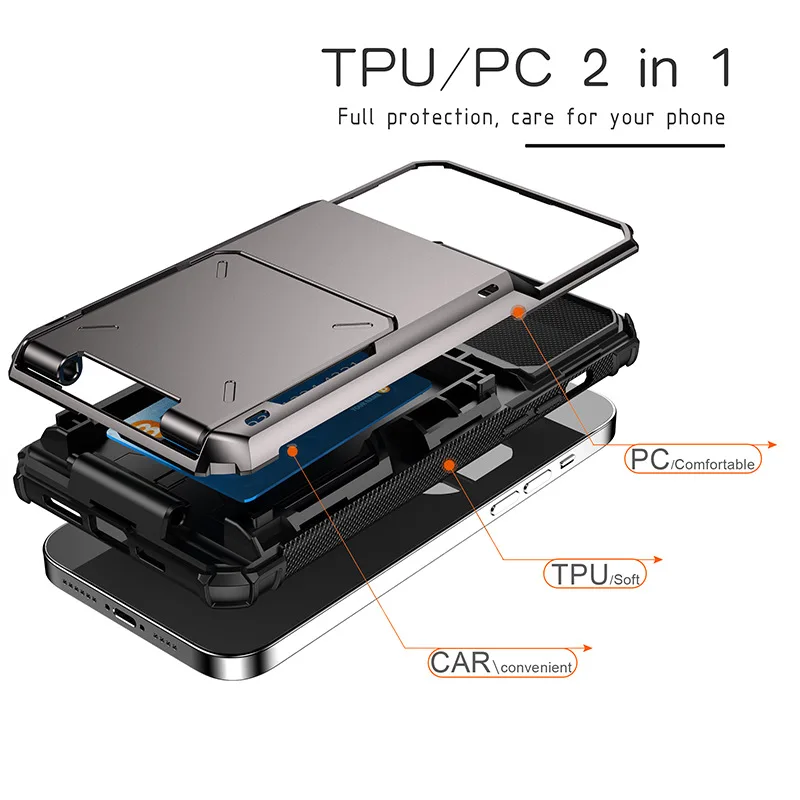 TPU/PC 2 in 1

Full protection, care for your phone

PC/Comfortable

TPU/Soft

CAR\convenient