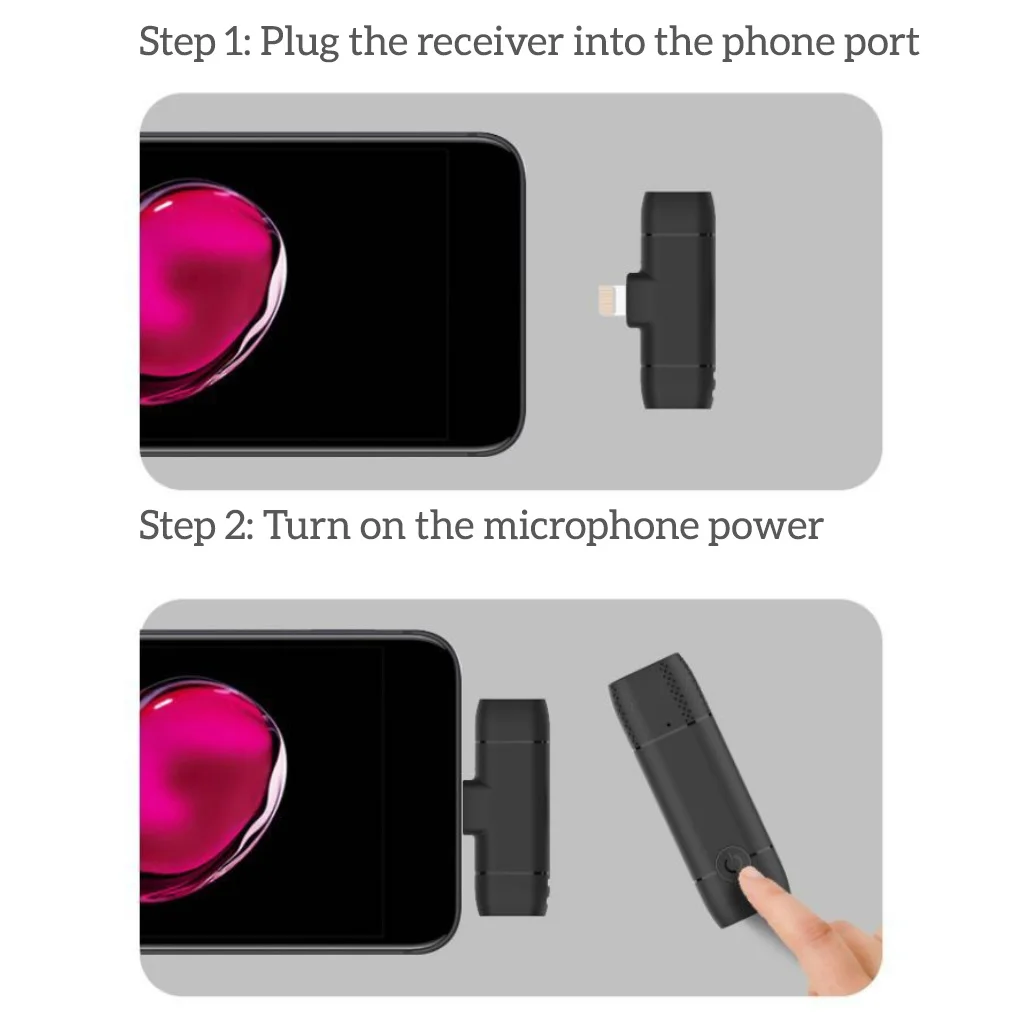 Step 1: Plug the receiver into the phone port

Step 2: Turn on the microphone power