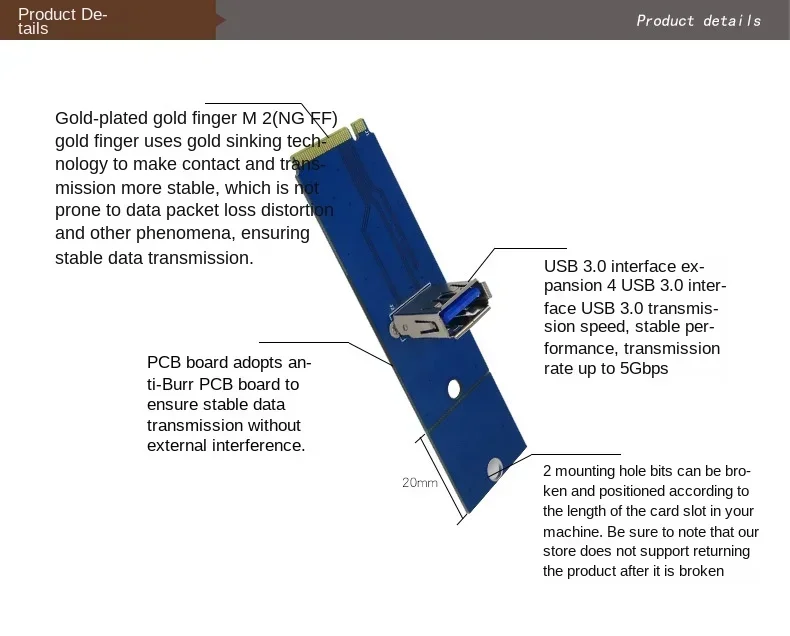 Product Details

Product details

Gold-plated gold finger M 2(NG FF) gold finger uses gold sinking technology to make contact and transmission more stable, which is not prone to data packet loss distortion and other phenomena, ensuring stable data transmission.

USB 3.0 interface expansion 4 USB 3.0 interface USB 3.0 transmission speed, stable performance, transmission rate up to 5Gbps

PCB board adopts anti-Burr PCB board to ensure stable data transmission without external interference.

20mm

2 mounting hole bits can be broken and positioned according to the length of the card slot in your machine. Be sure to note that our store does not support returning the product after it is broken