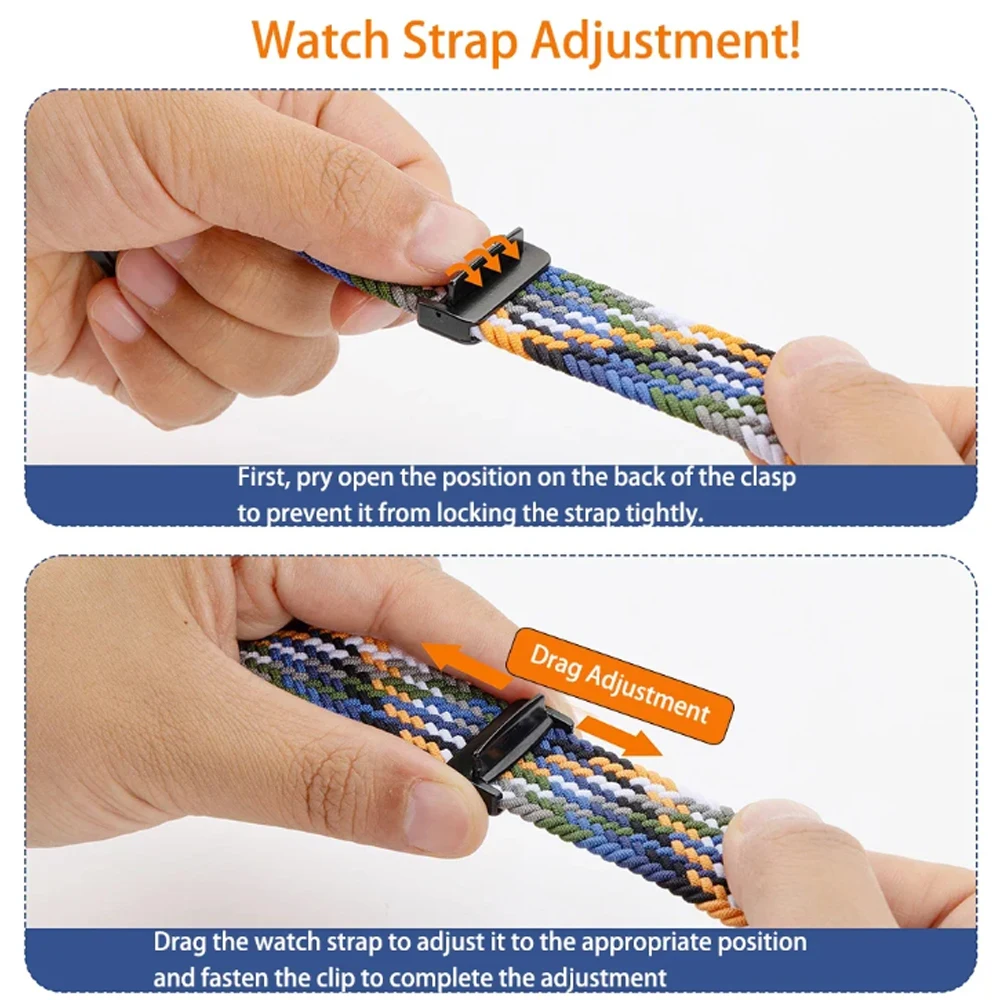 Watch Strap Adjustment!

First, pry open the position on the back of the clasp to prevent it from locking the strap tightly.

Drag Adjustment

Drag the watch strap to adjust it to the appropriate position and fasten the clip to complete the adjustment