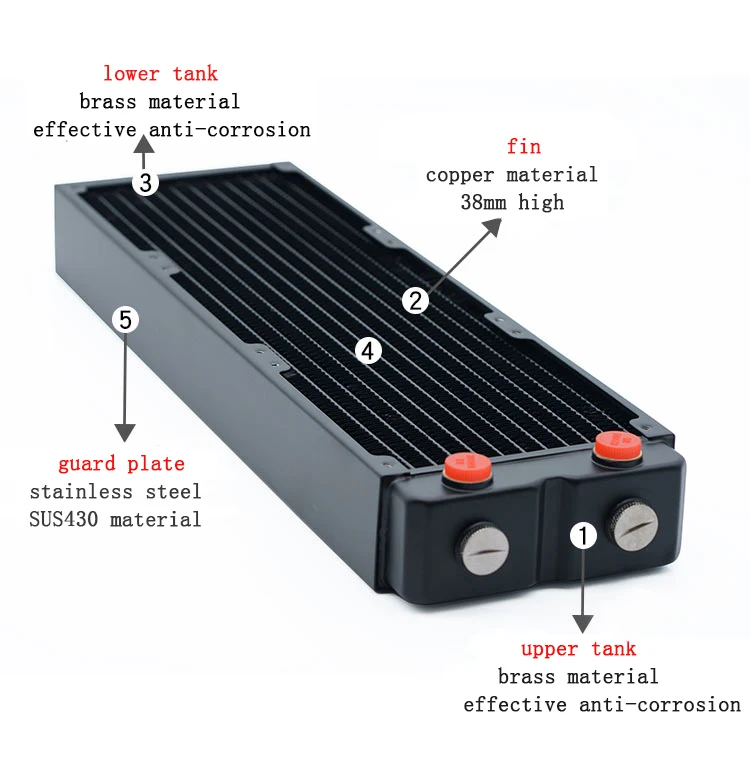 lower tank
brass material
effective anti-corrosion

3

fin
copper material
38mm high

2

5

4

guard plate
stainless steel
SUS430 material

1

upper tank
brass material
effective anti-corrosion