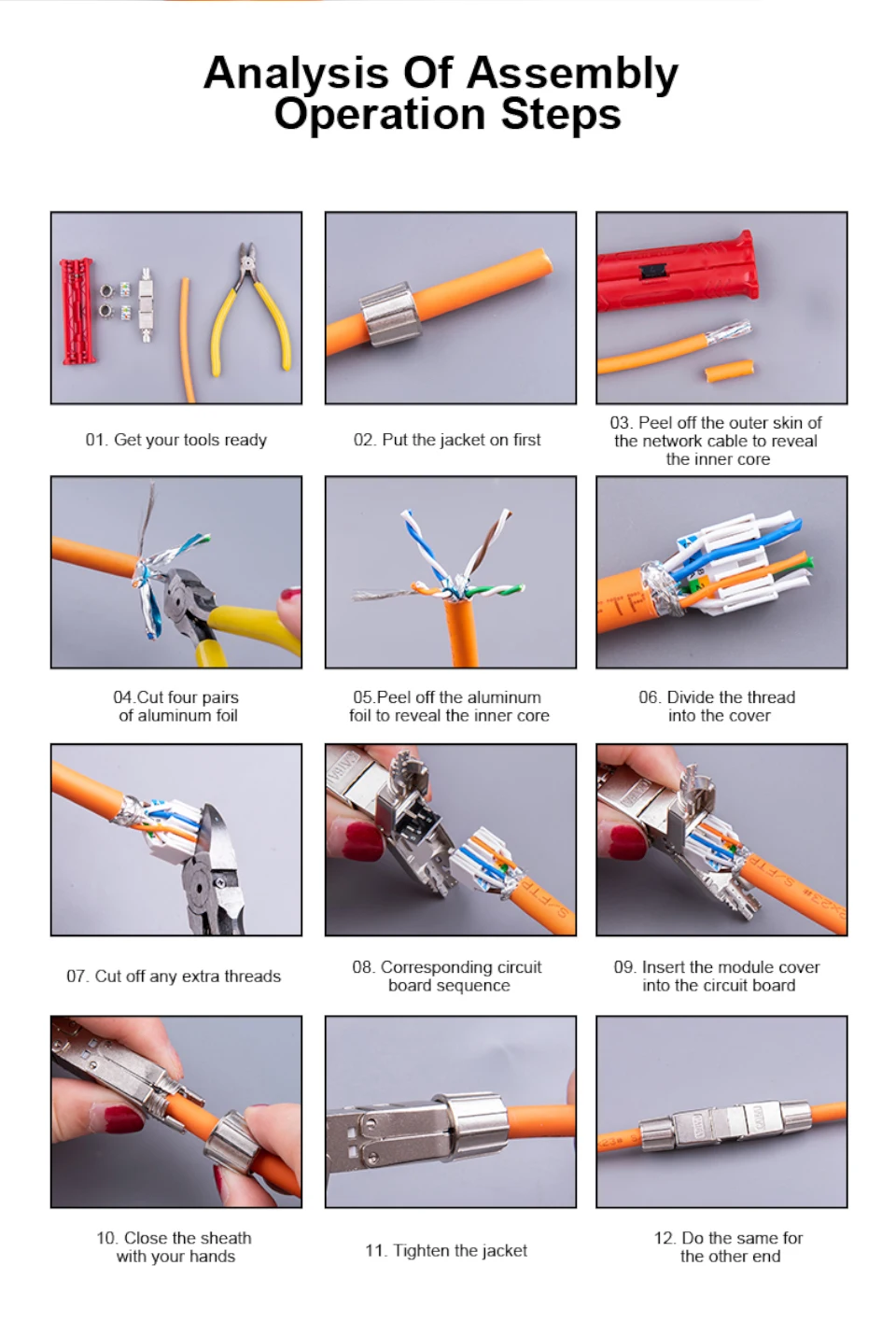 Analysis Of Assembly Operation Steps

01. Get your tools ready

02. Put the jacket on first

03. Peel off the outer skin of the network cable to reveal the inner core

04.Cut four pairs of aluminum foil

05.Peel off the aluminum foil to reveal the inner core

06. Divide the thread into the cover

07. Cut off any extra threads

08. Corresponding circuit board sequence

09. Insert the module cover into the circuit board

10. Close the sheath with your hands

11. Tighten the jacket

12. Do the same for the other end