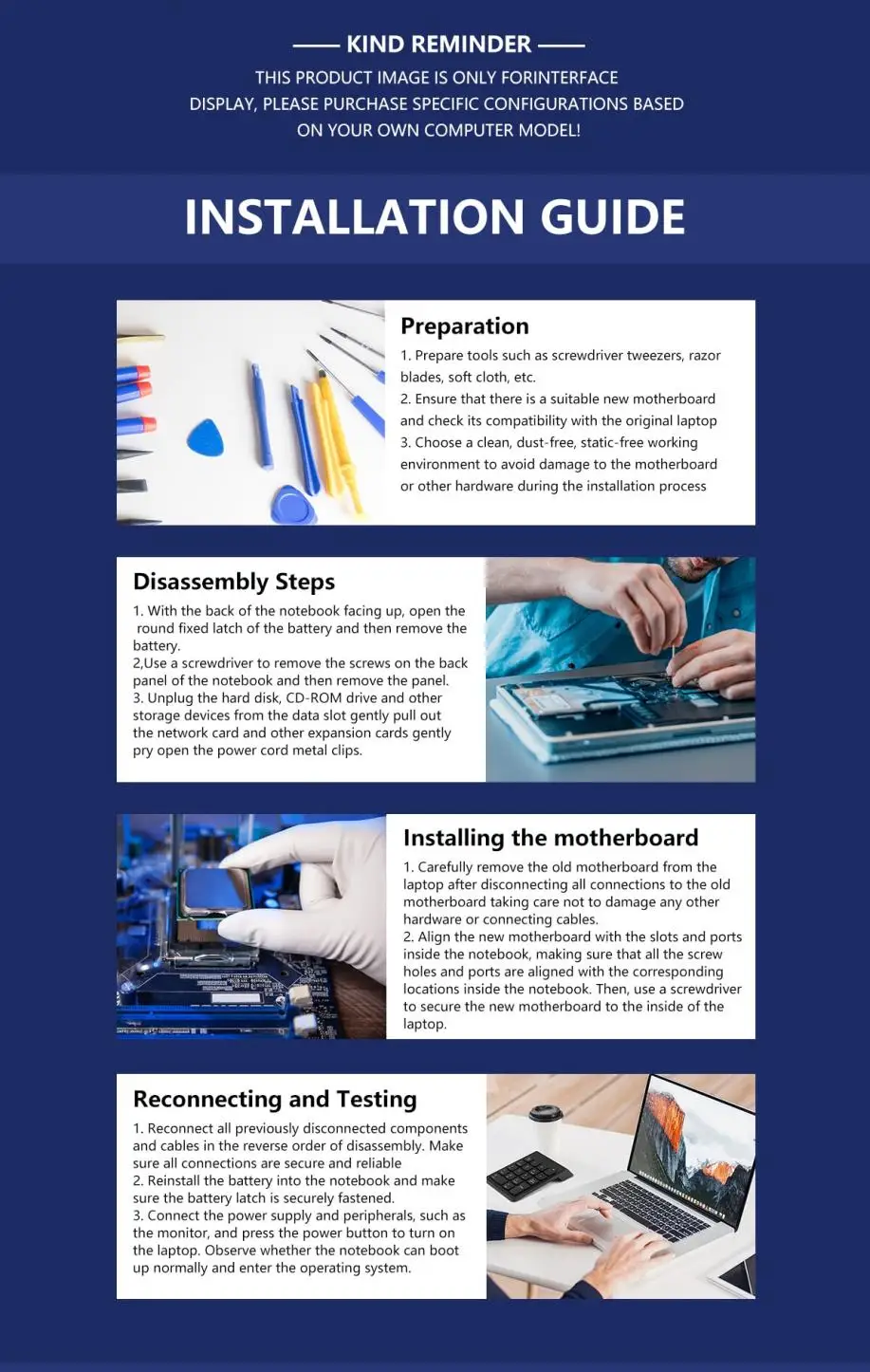 KIND REMINDER

THIS PRODUCT IMAGE IS ONLY FORINTERFACE DISPLAY, PLEASE PURCHASE SPECIFIC CONFIGURATIONS BASED ON YOUR OWN COMPUTER MODEL!

INSTALLATION GUIDE

Preparation

1. Prepare tools such as screwdriver tweezers, razor blades, soft cloth, etc.
2. Ensure that there is a suitable new motherboard and check its compatibility with the original laptop
3. Choose a clean, dust-free, static-free working environment to avoid damage to the motherboard or other hardware during the installation process

Disassembly Steps

1. With the back of the notebook facing up, open the round fixed latch of the battery and then remove the battery.
2,Use a screwdriver to remove the screws on the back panel of the notebook and then remove the panel.
3. Unplug the hard disk, CD-ROM drive and other storage devices from the data slot gently pull out the network card and other expansion cards gently pry open the power cord metal clips.

Installing the motherboard

1. Carefully remove the old motherboard from the laptop after disconnecting all connections to the old motherboard taking care not to damage any other hardware or connecting cables.
2. Align the new motherboard with the slots and ports inside the notebook, making sure that all the screw holes and ports are aligned with the corresponding locations inside the notebook. Then, use a screwdriver to secure the new motherboard to the inside of the laptop.

Reconnecting and Testing

1. Reconnect all previously disconnected components and cables in the reverse order of disassembly. Make sure all connections are secure and reliable
2. Reinstall the battery into the notebook and make sure the battery latch is securely fastened.
3. Connect the power supply and peripherals, such as the monitor, and press the power button to turn on the laptop. Observe whether the notebook can boot up normally and enter the operating system.