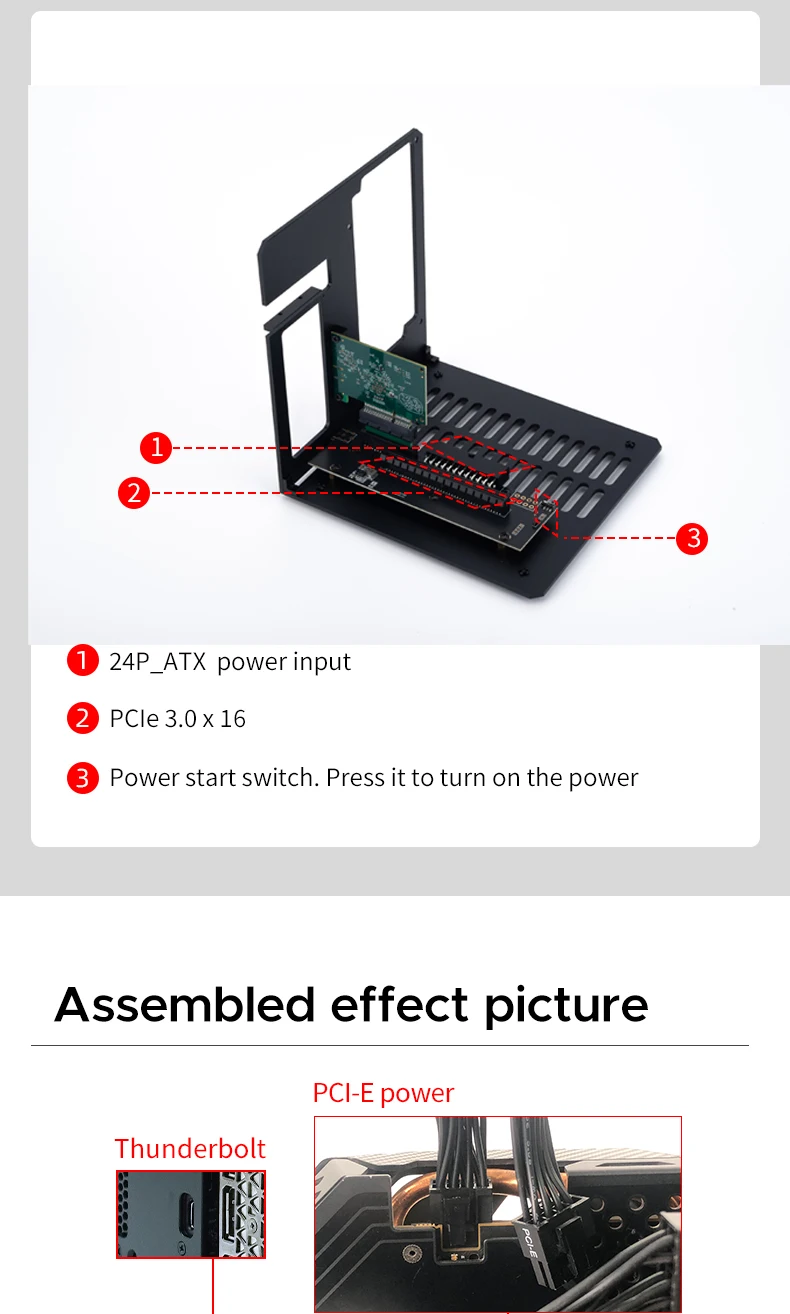 1
2
3

1 24P_ATX power input

2 PCIe 3.0 x 16

3 Power start switch. Press it to turn on the power

Assembled effect picture

PCI-E power

Thunderbolt

PCI-E