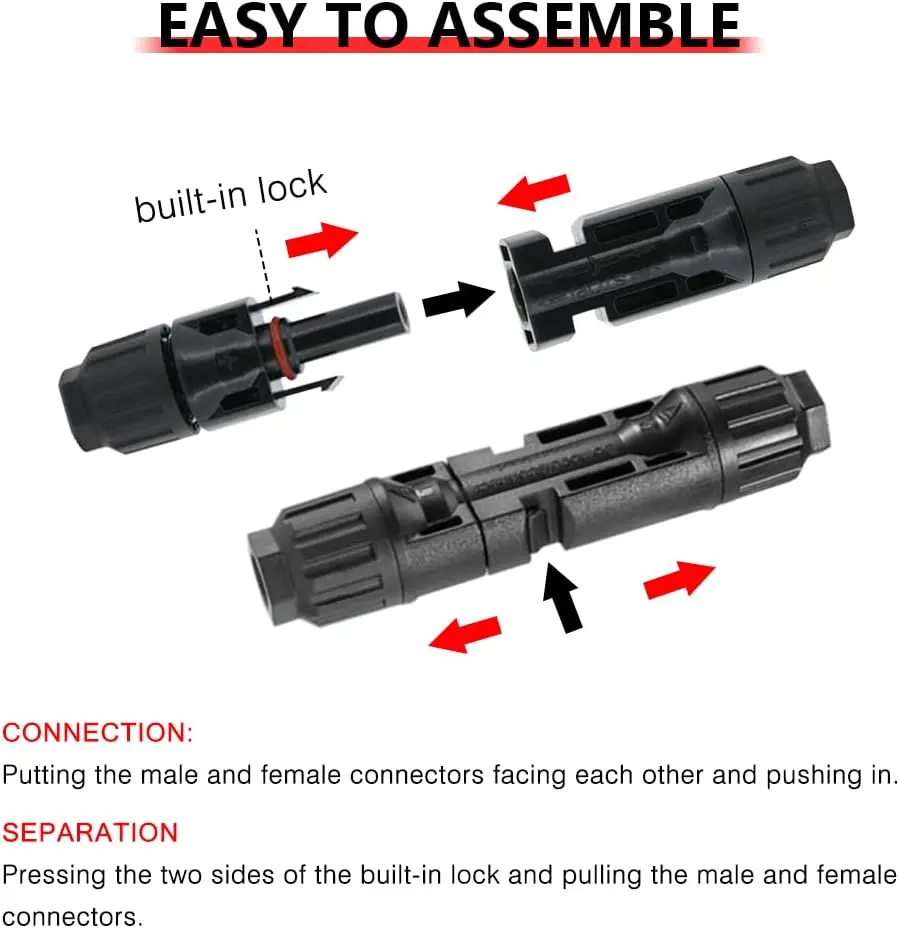 EASY TO ASSEMBLE

built-in lock

CONNECTION:
Putting the male and female connectors facing each other and pushing in.

SEPARATION
Pressing the two sides of the built-in lock and pulling the male and female connectors.