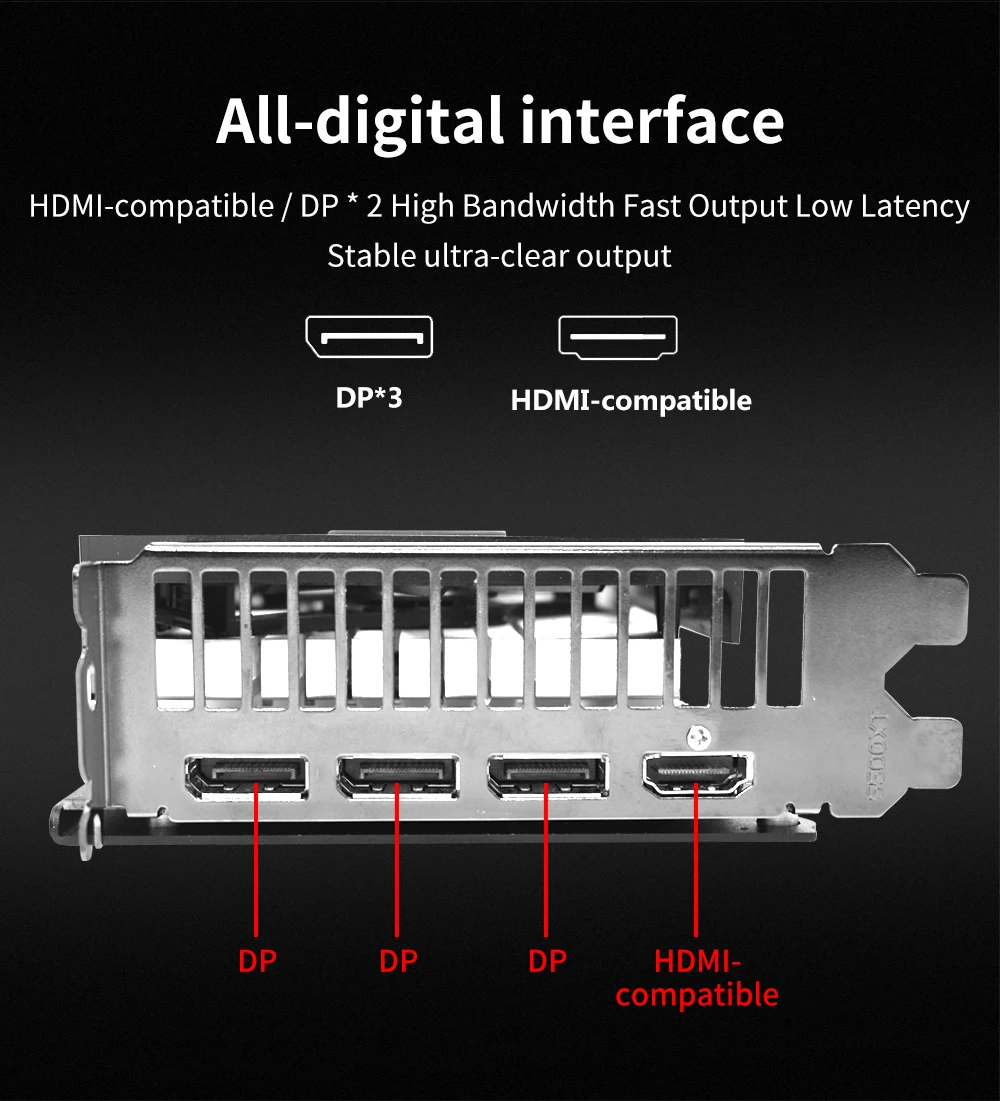 All-digital interface

HDMI-compatible / DP * 2 High Bandwidth Fast Output Low Latency Stable ultra-clear output

DP*3

HDMI-compatible

5500XT

DP

DP

DP

HDMI-compatible