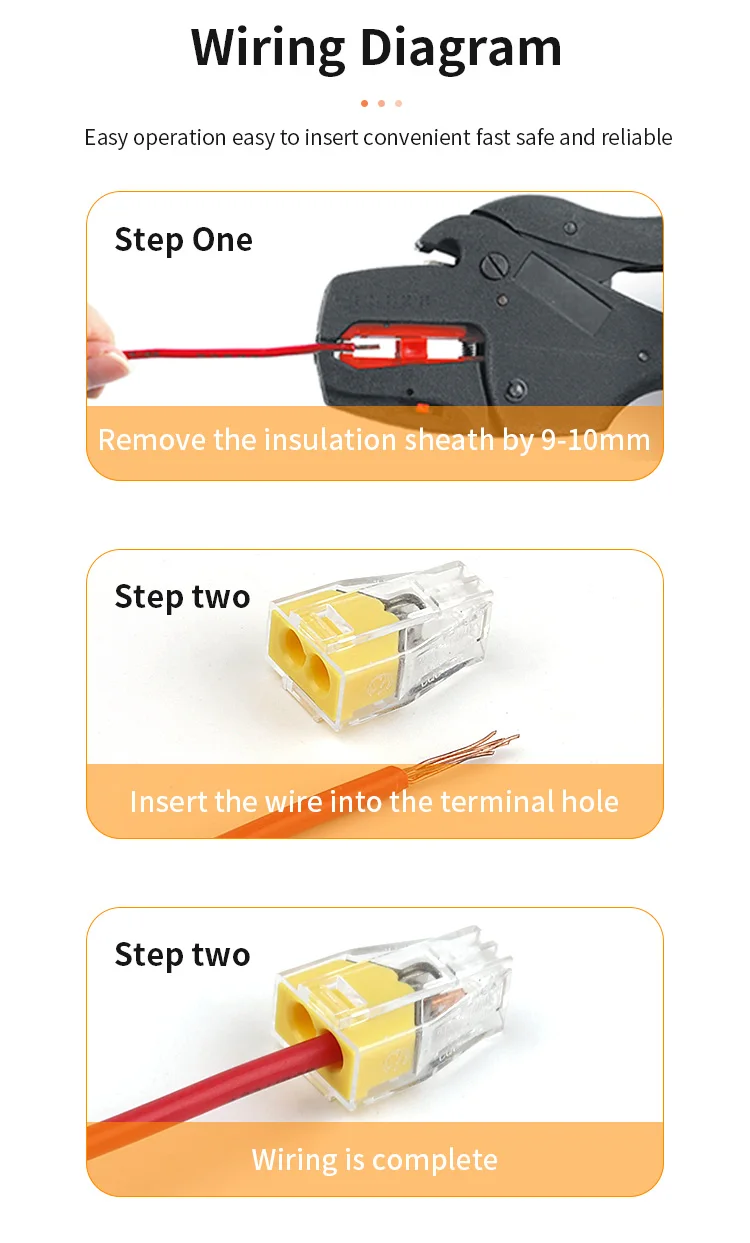 Wiring Diagram

Easy operation easy to insert convenient fast safe and reliable

Step One

Remove the insulation sheath by 9-10mm

Step two

Insert the wire into the terminal hole

Step two

Wiring is complete