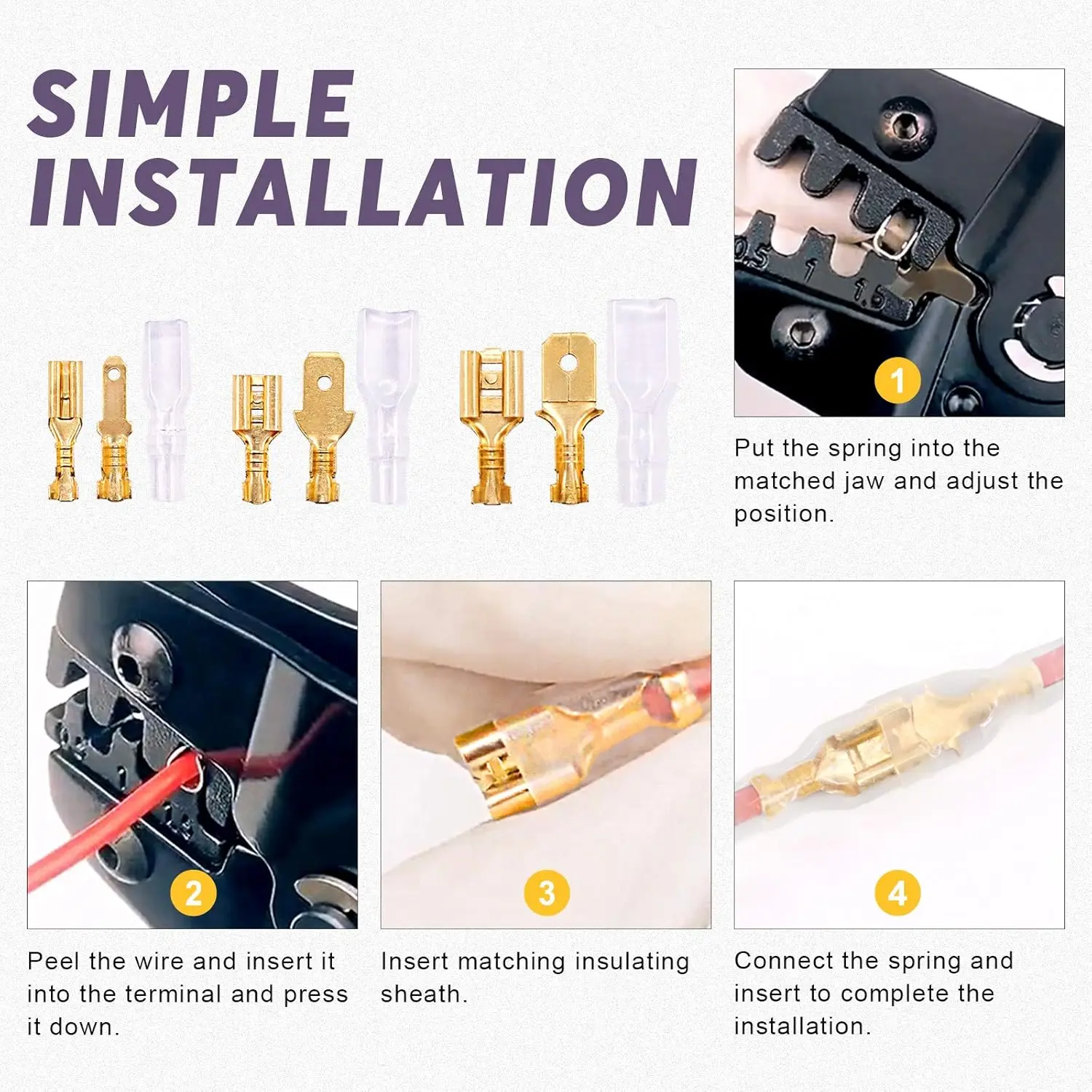 SIMPLE INSTALLATION

0.5 1 1.5

1

Put the spring into the matched jaw and adjust the position.

2

Peel the wire and insert it into the terminal and press it down.

3

Insert matching insulating sheath.

4

Connect the spring and insert to complete the installation.