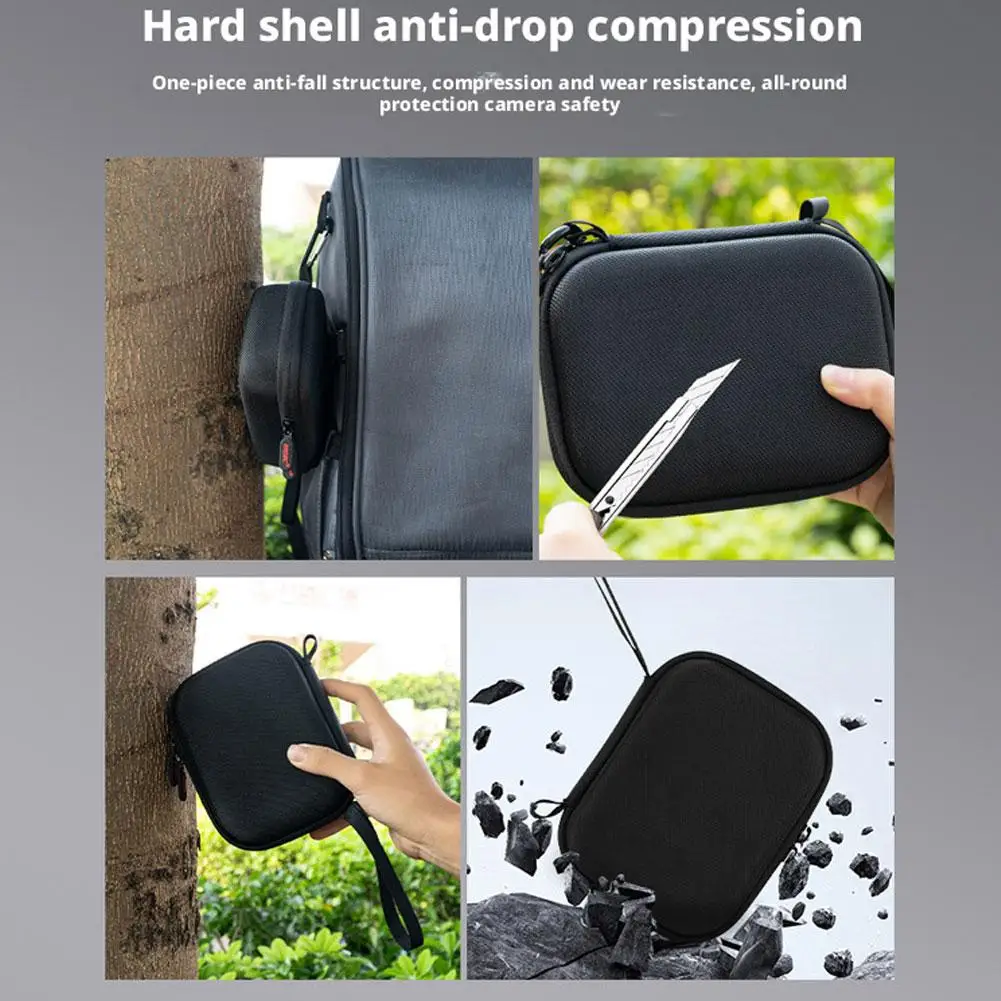 Hard shell anti-drop compression

One-piece anti-fall structure, compression and wear resistance, all-round protection camera safety