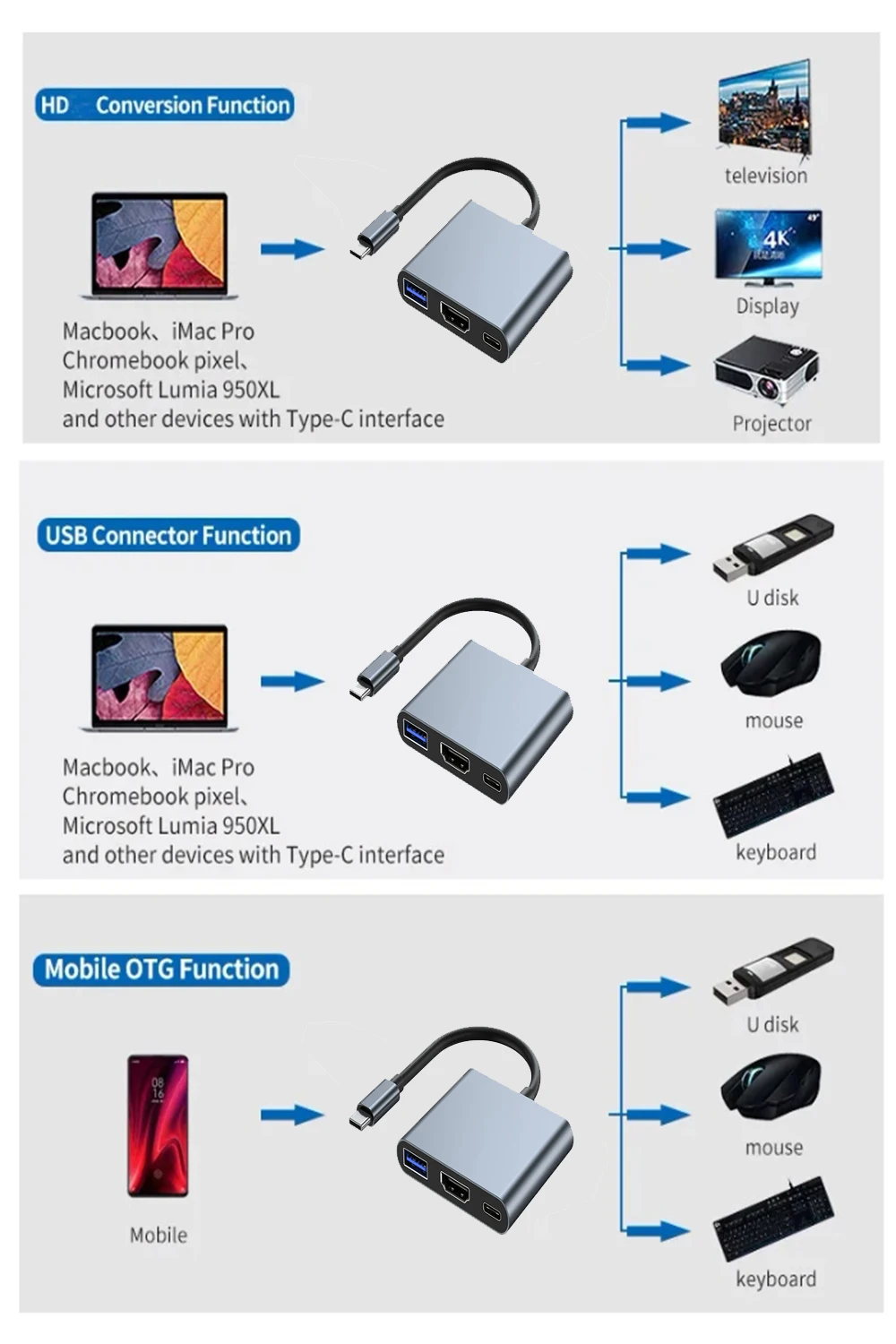 HD Conversion Function

Macbook、iMac Pro
Chromebook pixel、
Microsoft Lumia 950XL
and other devices with Type-C interface

television

4K

Display

Projector

USB Connector Function

Macbook、iMac Pro
Chromebook pixel、
Microsoft Lumia 950XL
and other devices with Type-C interface

U disk

mouse

keyboard

Mobile OTG Function

08
16

Mobile

U disk

mouse

keyboard