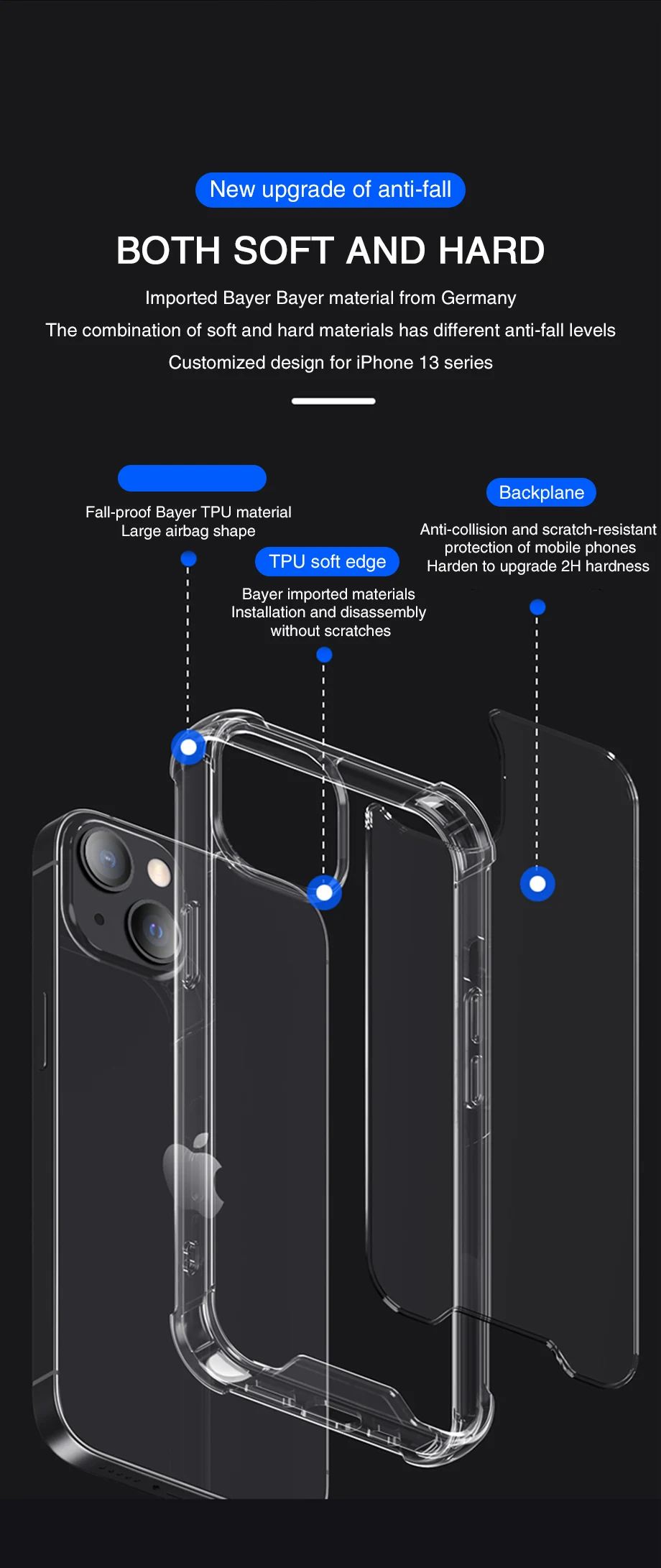 New upgrade of anti-fall

BOTH SOFT AND HARD

Imported Bayer Bayer material from Germany

The combination of soft and hard materials has different anti-fall levels

Customized design for iPhone 13 series

Fall-proof Bayer TPU material
Large airbag shape

TPU soft edge

Bayer imported materials
Installation and disassembly without scratches

Backplane

Anti-collision and scratch-resistant protection of mobile phones
Harden to upgrade 2H hardness