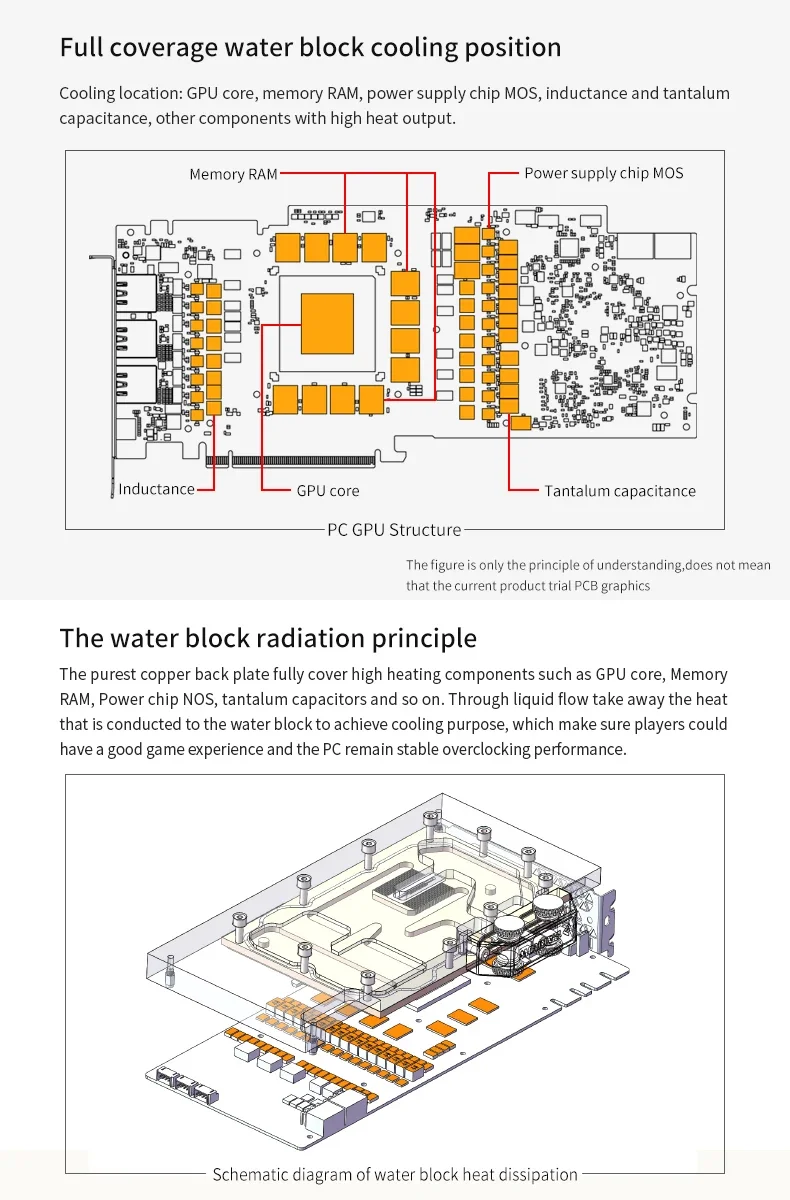 Full coverage water block cooling position

Cooling location: GPU core, memory RAM, power supply chip MOS, inductance and tantalum capacitance, other components with high heat output.

Memory RAM

Power supply chip MOS

Inductance

GPU core

Tantalum capacitance

PC GPU Structure

The figure is only the principle of understanding,does not mean that the current product trial PCB graphics

The water block radiation principle

The purest copper back plate fully cover high heating components such as GPU core, Memory RAM, Power chip NOS, tantalum capacitors and so on. Through liquid flow take away the heat that is conducted to the water block to achieve cooling purpose, which make sure players could have a good game experience and the PC remain stable overclocking performance.

Schematic diagram of water block heat dissipation