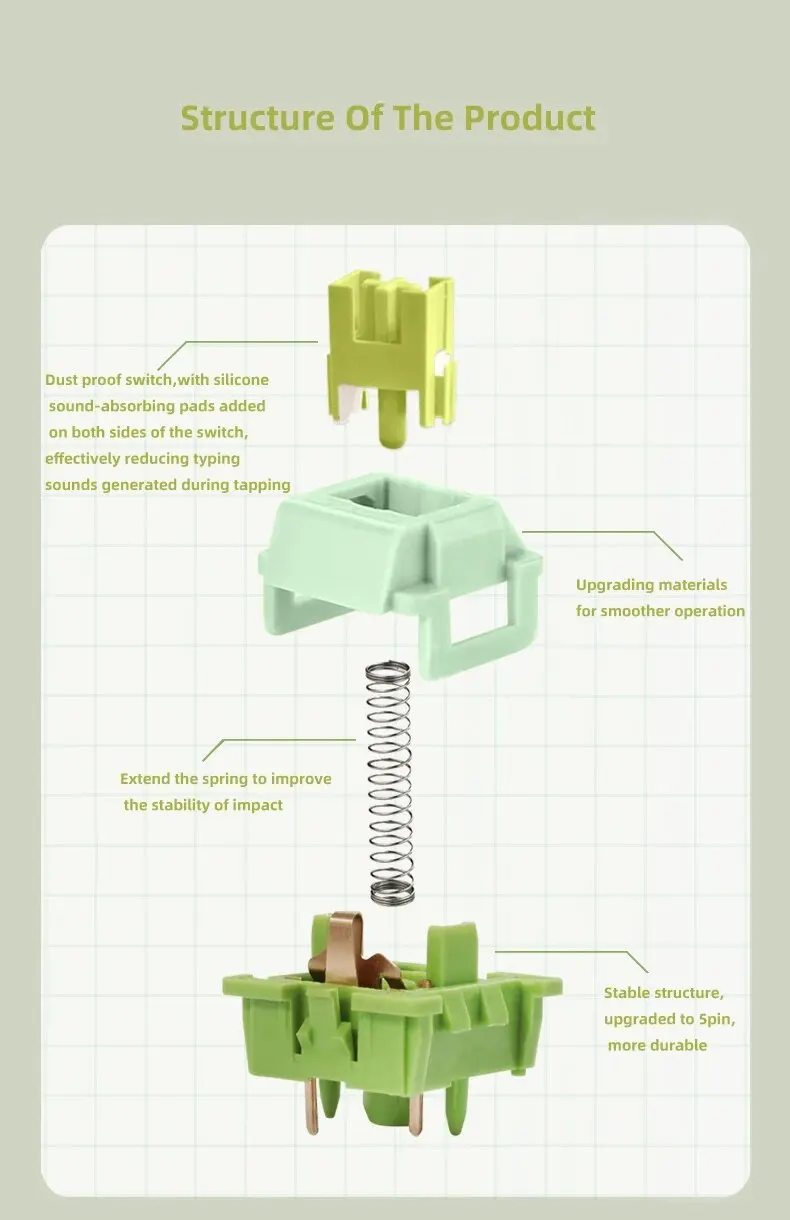 Structure Of The Product

Dust proof switch,with silicone sound-absorbing pads added on both sides of the switch, effectively reducing typing sounds generated during tapping

Upgrading materials for smoother operation

Extend the spring to improve the stability of impact

Stable structure, upgraded to 5pin, more durable