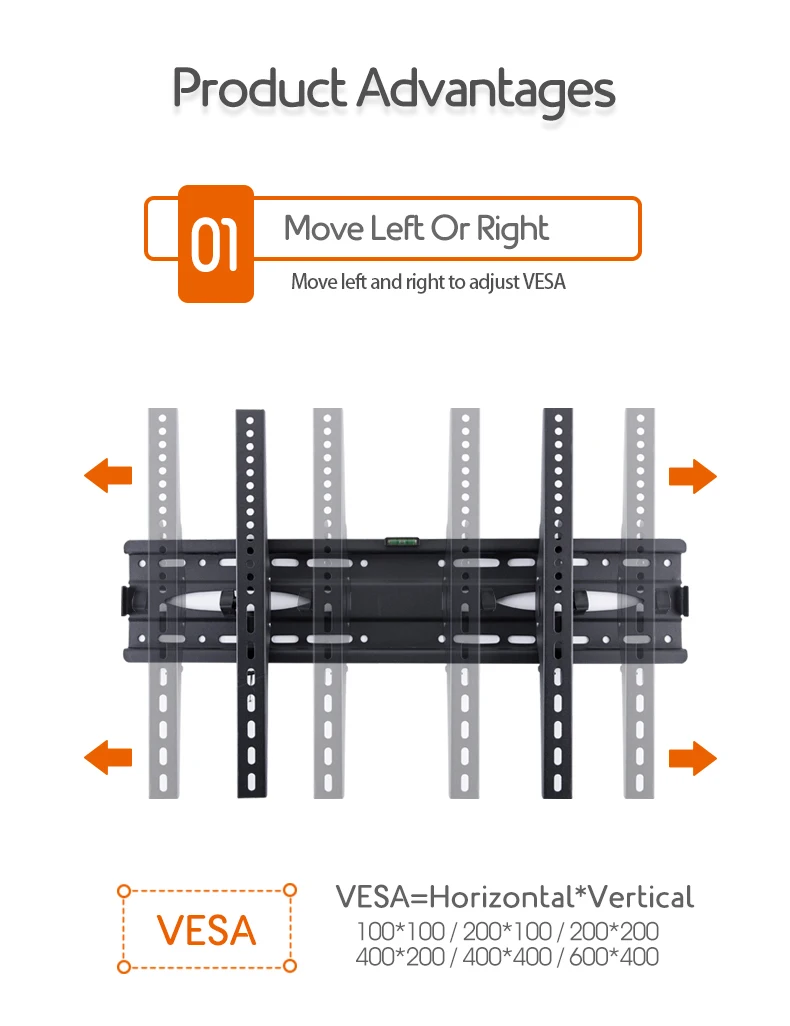 Product Advantages

01 Move Left Or Right

Move left and right to adjust VESA

VESA

VESA=Horizontal*Vertical
100*100 / 200*100 / 200*200
400*200 / 400*400 / 600*400