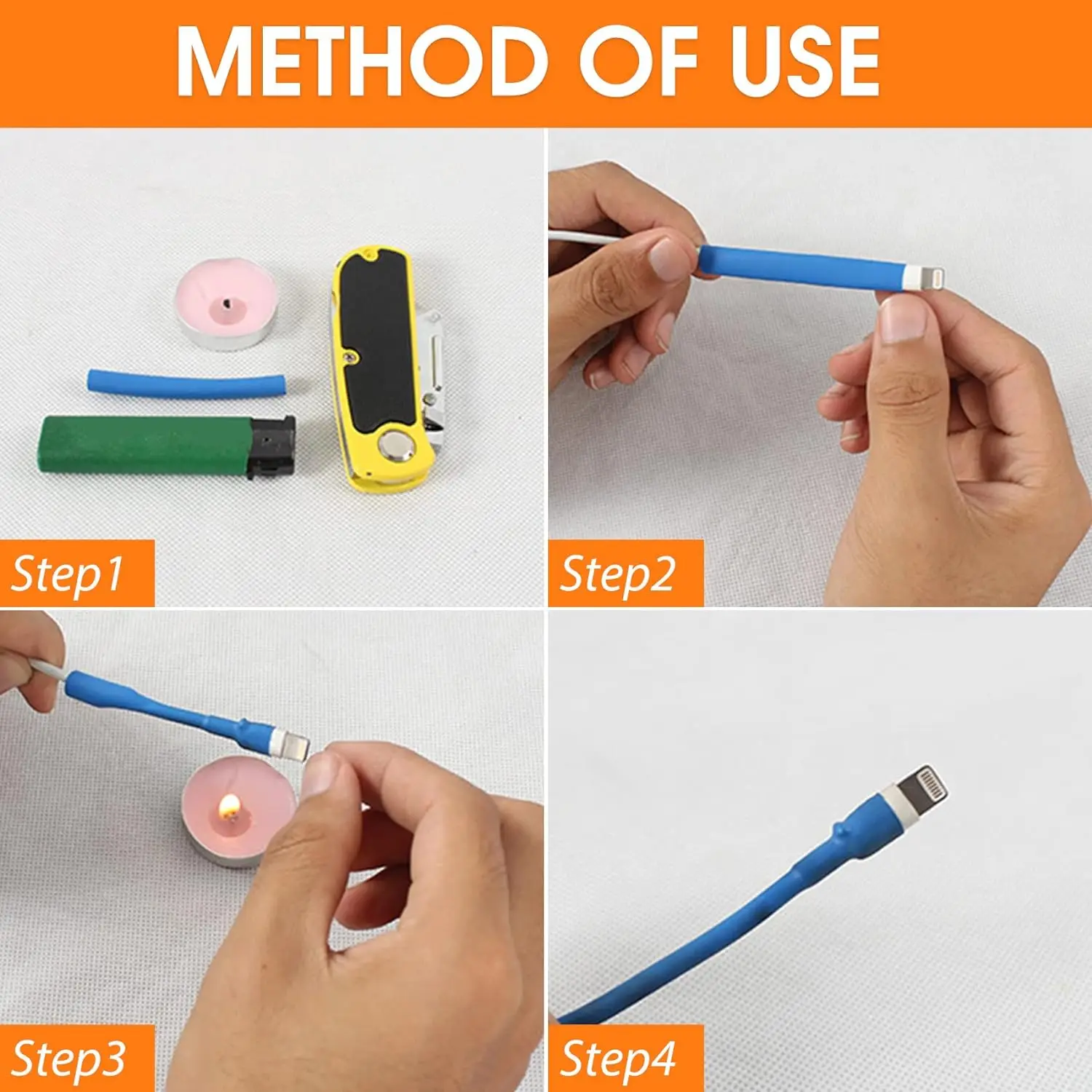 METHOD OF USE

Step1

Step2

Step3

Step4