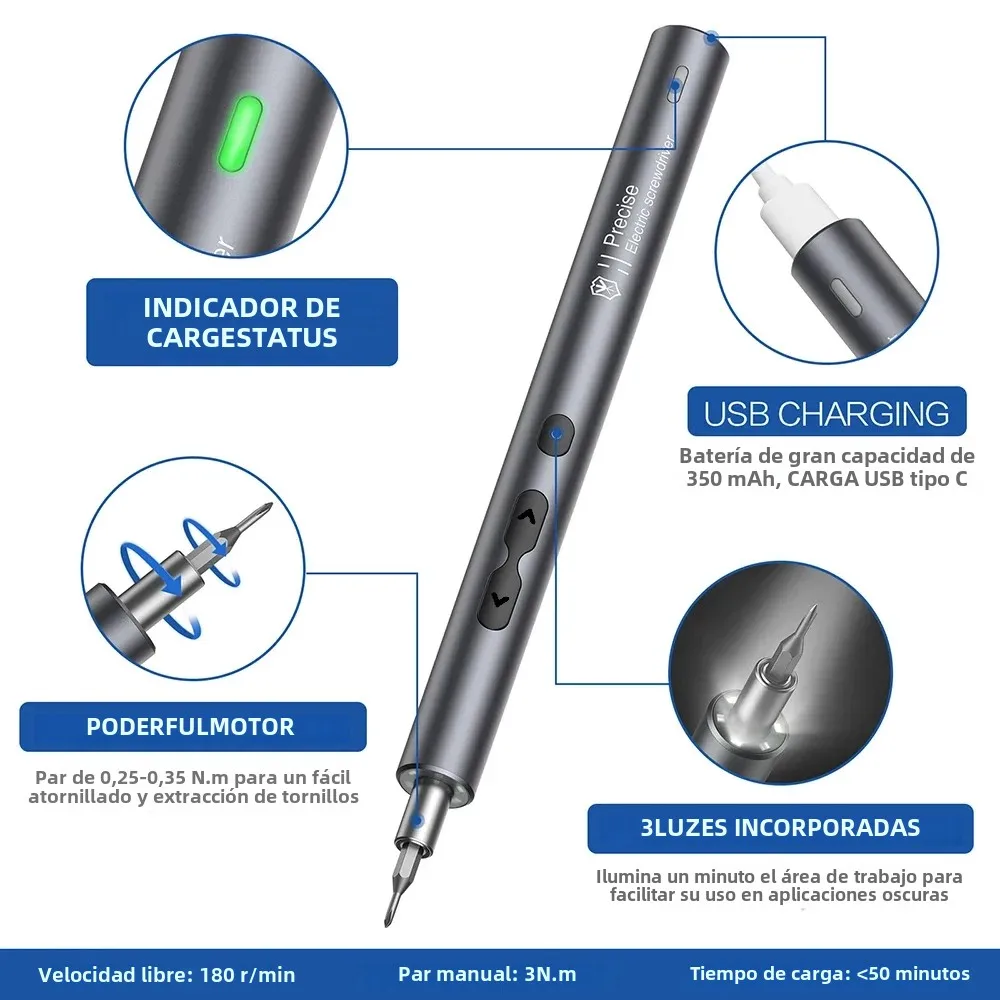 INDICADOR DE CARGESTATUS

Precise
Electric screwdriver

USB CHARGING

Batería de gran capacidad de 350 mAh, CARGA USB tipo C

PODERFULMOTOR

Par de 0,25-0,35 N.m para un fácil atornillado y extracción de tornillos

3LUZES INCORPORADAS

Ilumina un minuto el área de trabajo para facilitar su uso en aplicaciones oscuras

Velocidad libre: 180 r/min
Par manual: 3N.m
Tiempo de carga: <50 minutos