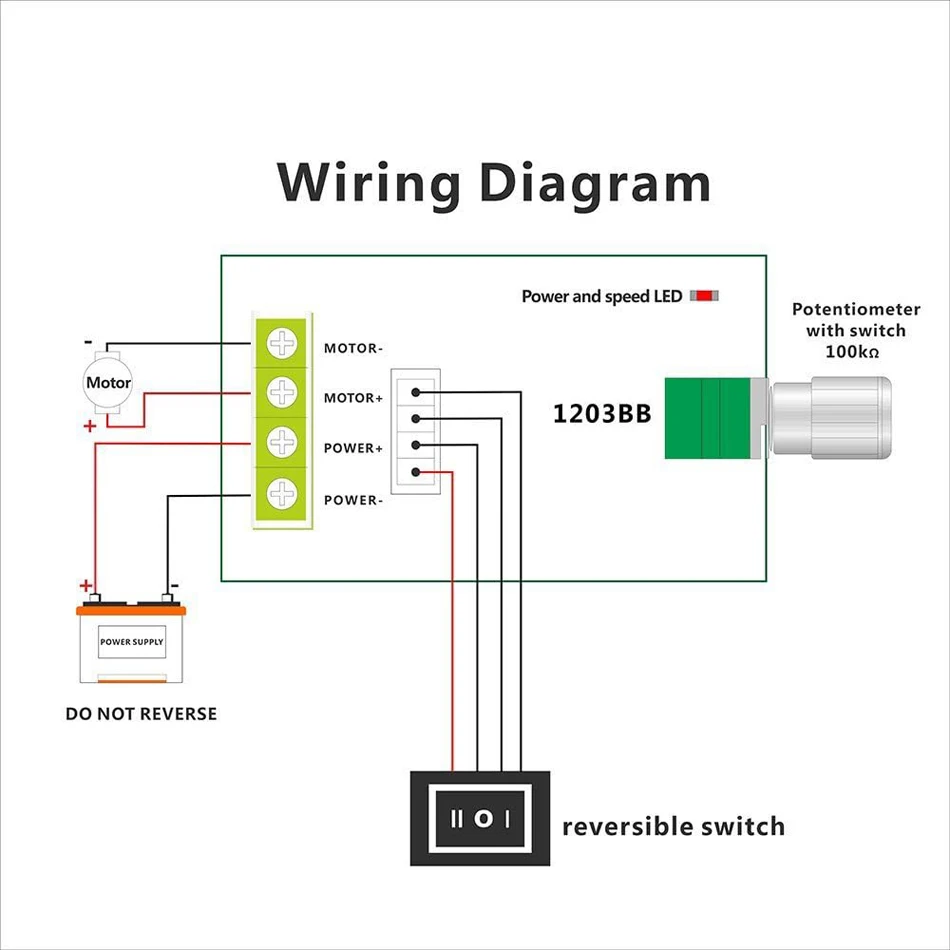 Wiring Diagram

Power and speed LED

Potentiometer with switch 100kΩ

-

Motor

+

MOTOR-

MOTOR+

POWER+

POWER-

1203BB

+

-

POWER SUPPLY

DO NOT REVERSE

II O I

reversible switch