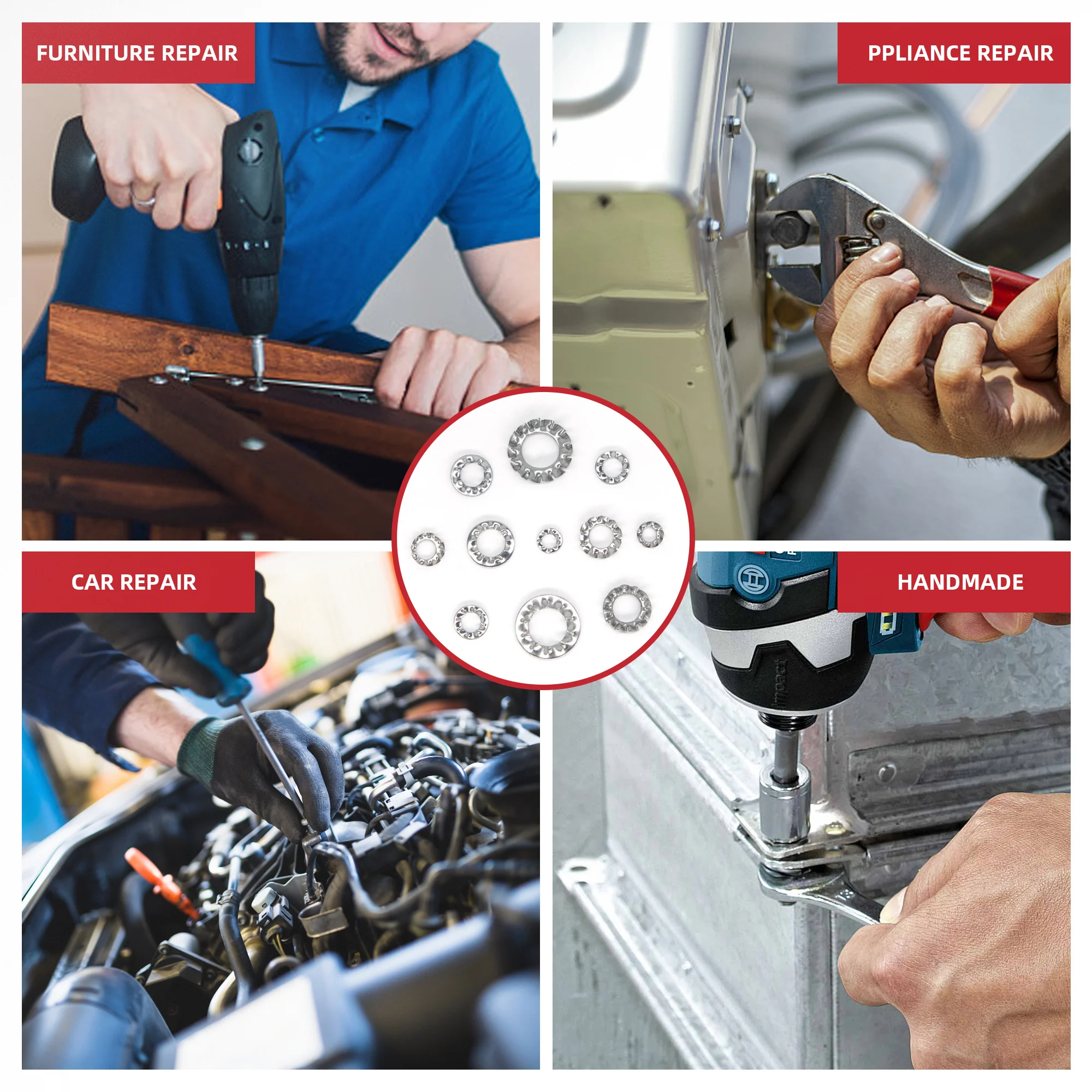 FURNITURE REPAIR

PPLIANCE REPAIR

CAR REPAIR

HANDMADE

impact