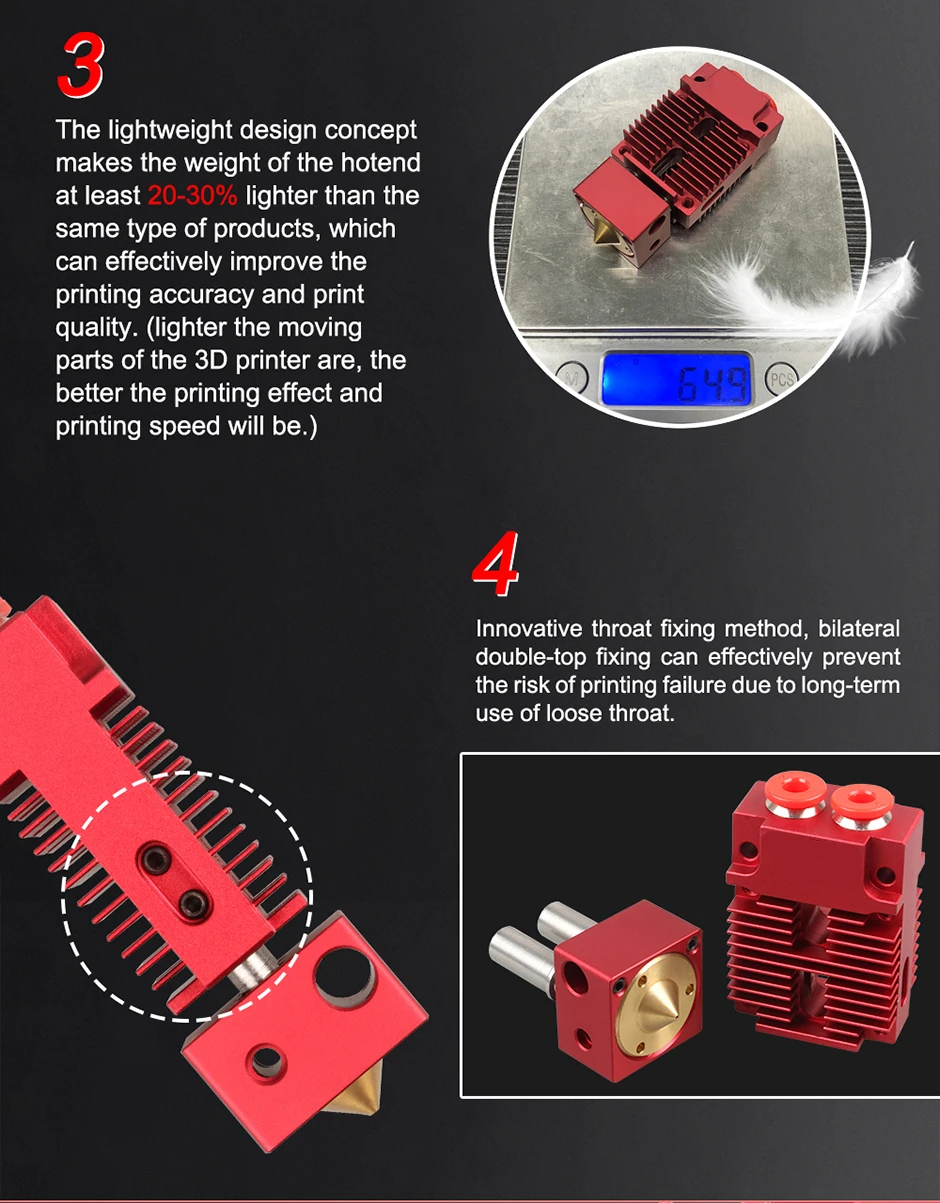 3

The lightweight design concept makes the weight of the hotend at least 20-30% lighter than the same type of products, which can effectively improve the printing accuracy and print quality. (lighter the moving parts of the 3D printer are, the better the printing effect and printing speed will be.)

M

64.9

PCS

4

Innovative throat fixing method, bilateral double-top fixing can effectively prevent the risk of printing failure due to long-term use of loose throat.