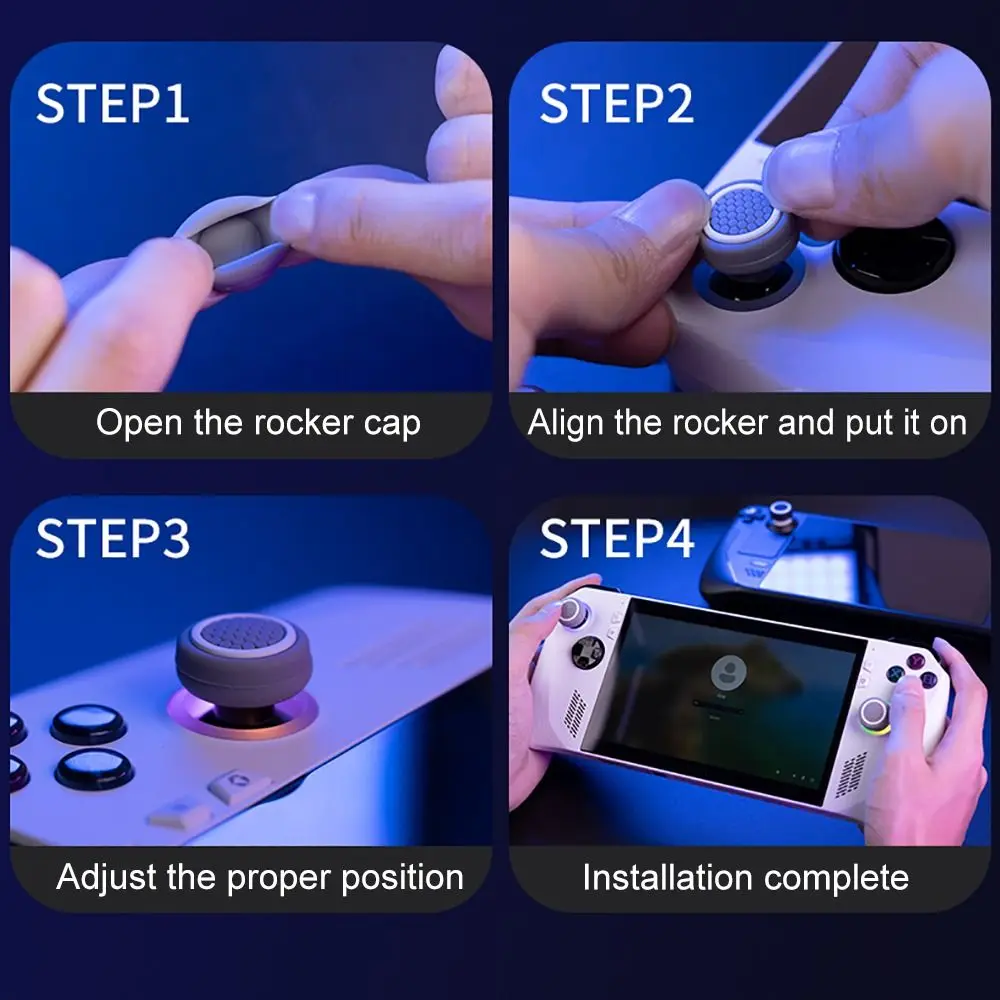 STEP1

Open the rocker cap

STEP2

Align the rocker and put it on

STEP3

Adjust the proper position

STEP4

Installation complete