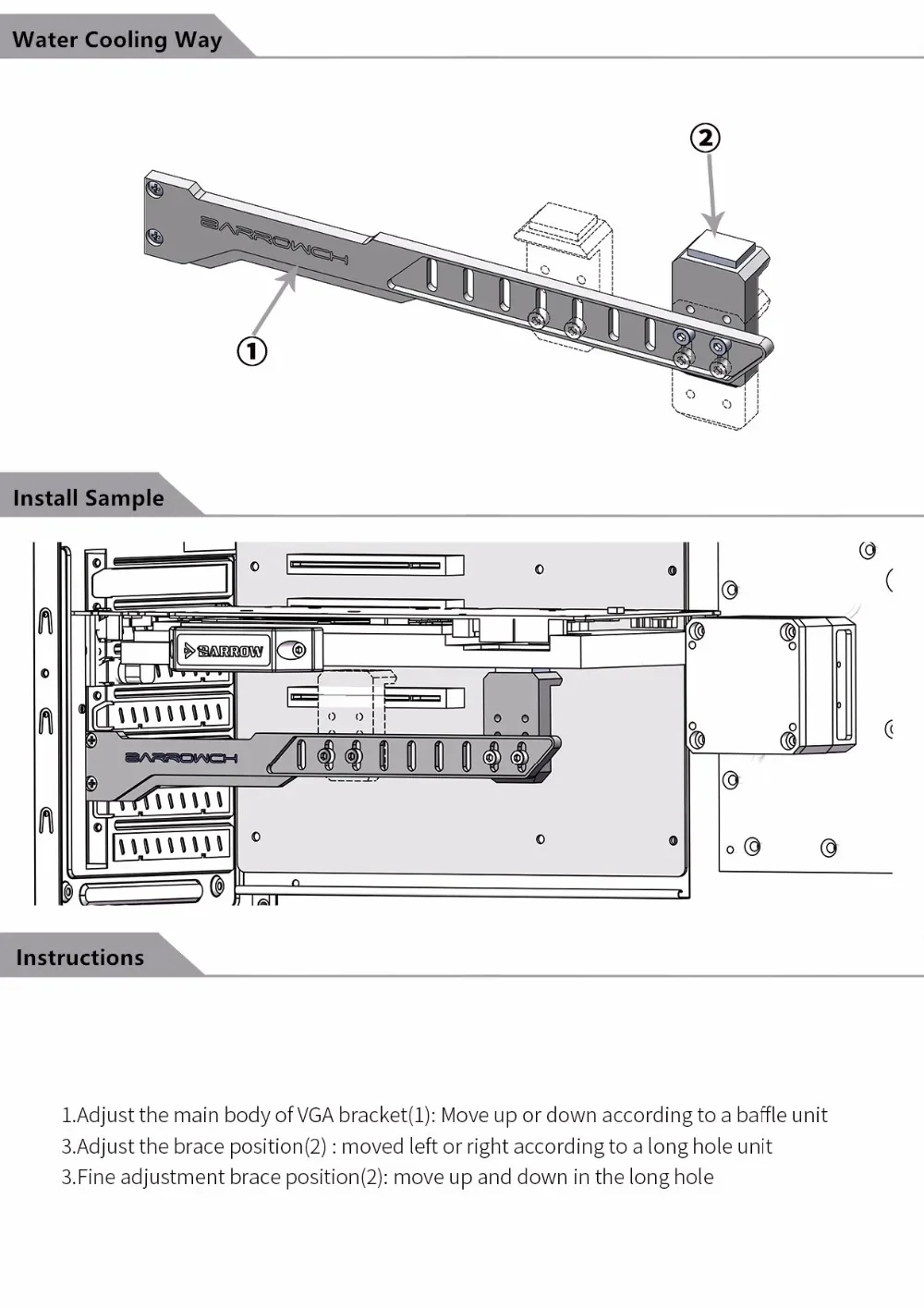 Water Cooling Way

②

BARROWCH

①

Install Sample

BARROW

BARROWCH

Instructions

1.Adjust the main body of VGA bracket(1): Move up or down according to a baffle unit
3.Adjust the brace position(2) : moved left or right according to a long hole unit
3.Fine adjustment brace position(2): move up and down in the long hole