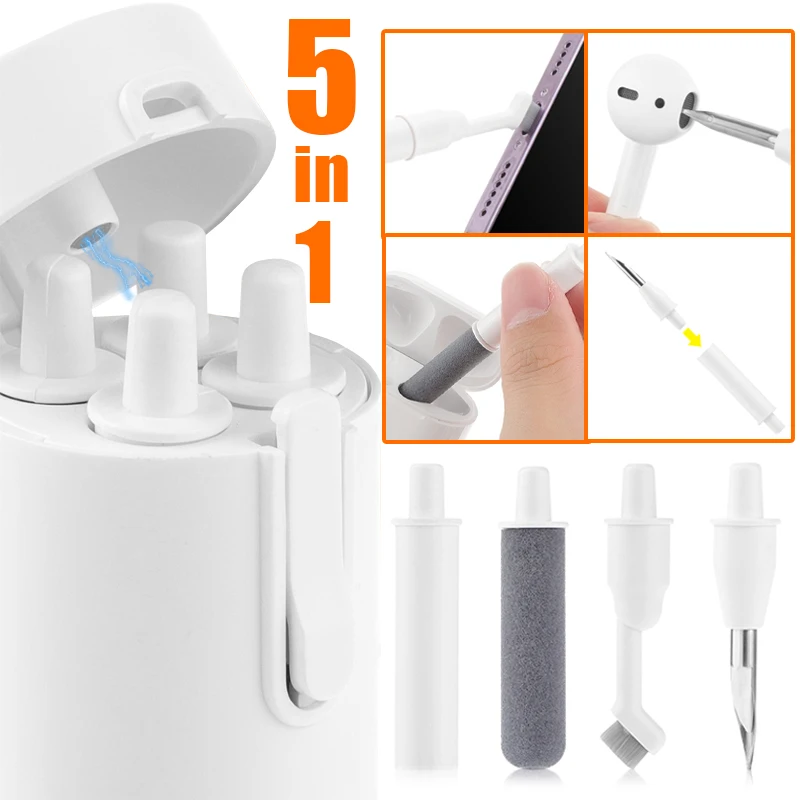 5 in 1