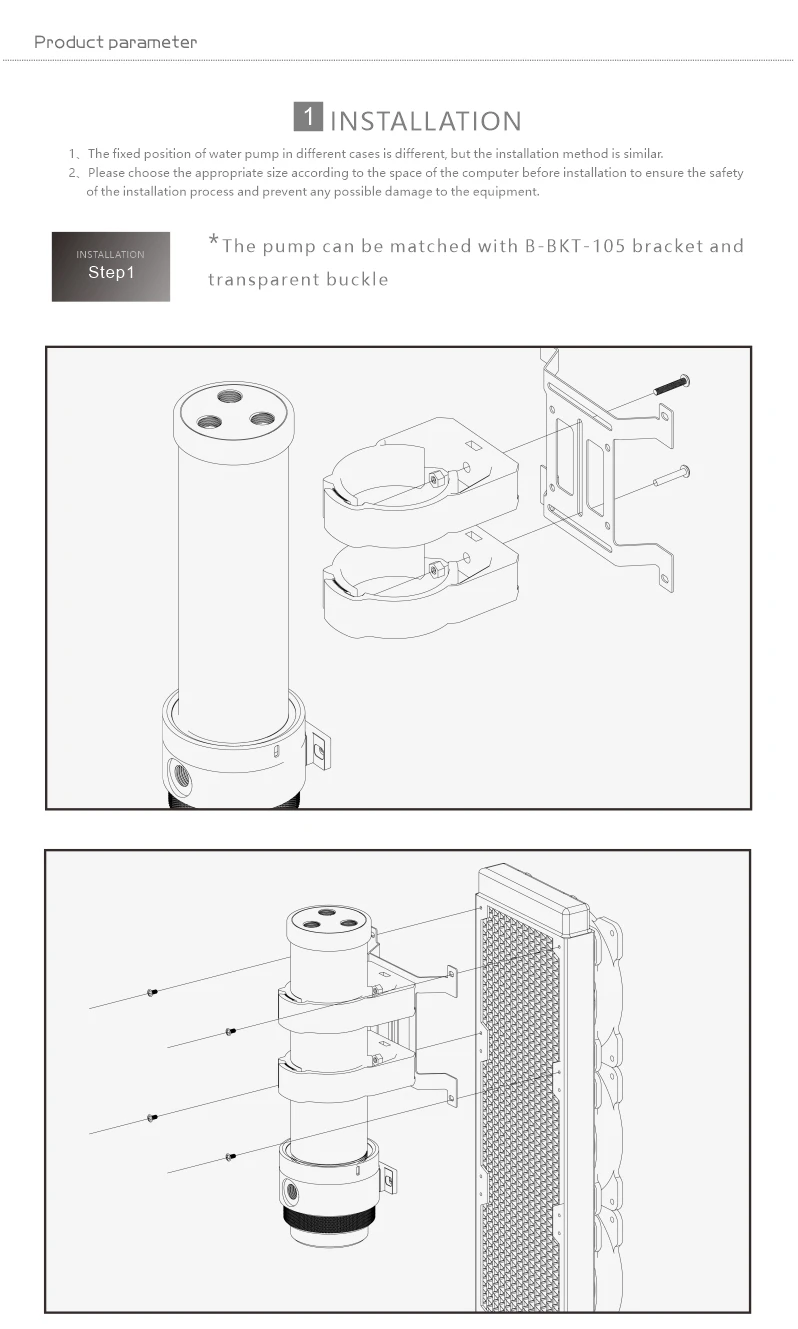 Product parameter

1 INSTALLATION

1、The fixed position of water pump in different cases is different, but the installation method is similar.
2、Please choose the appropriate size according to the space of the computer before installation to ensure the safety of the installation process and prevent any possible damage to the equipment.

INSTALLATION
Step1

*The pump can be matched with B-BKT-105 bracket and transparent buckle