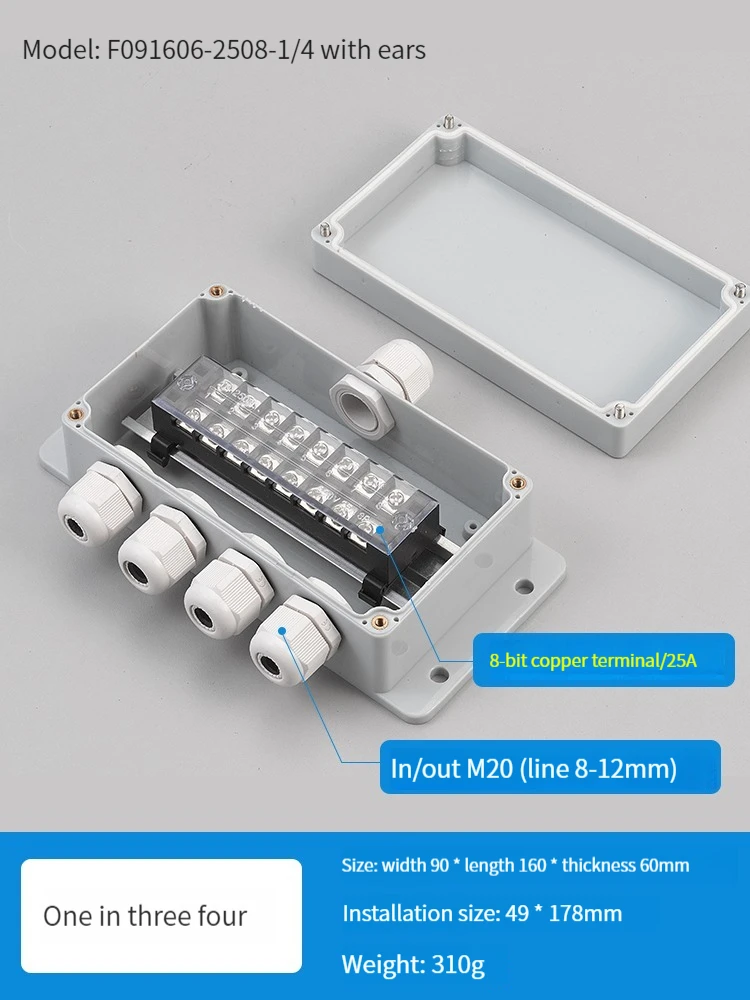 Model: F091606-2508-1/4 with ears

8-bit copper terminal/25A

In/out M20 (line 8-12mm)

One in three four

Size: width 90 * length 160 * thickness 60mm

Installation size: 49 * 178mm

Weight: 310g