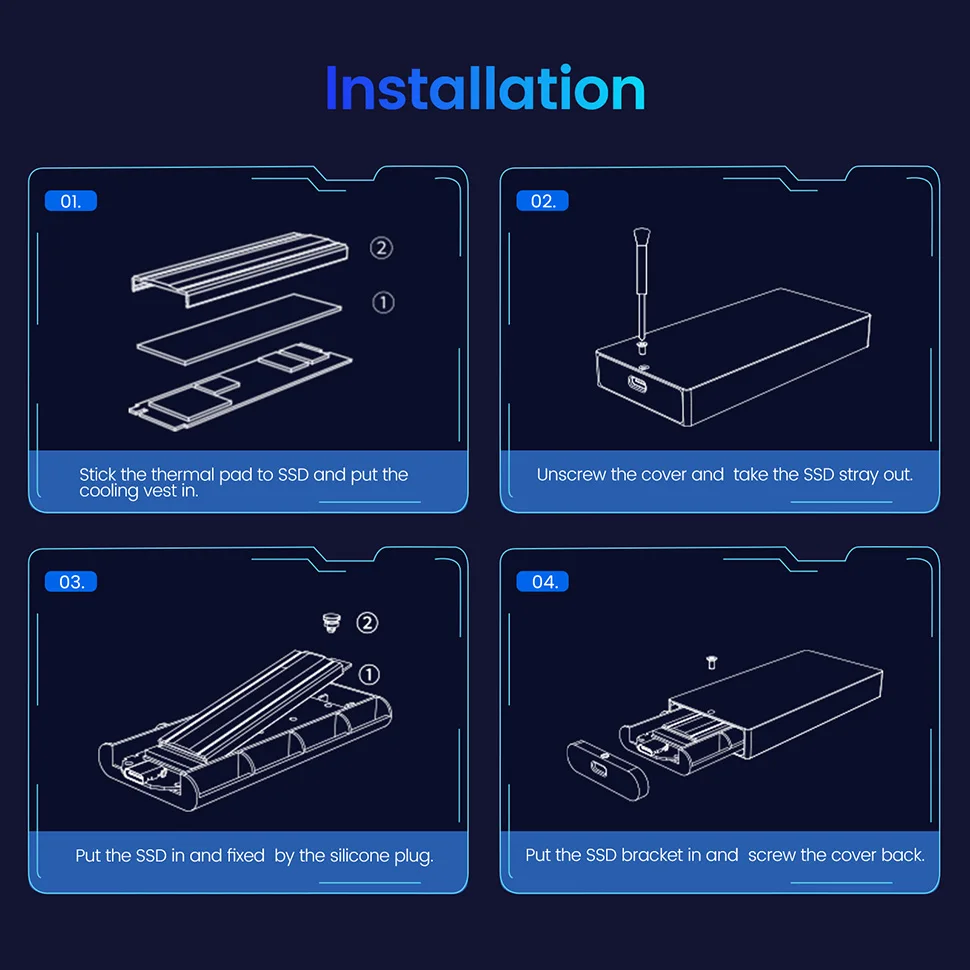 Installation

01.

②

①

Stick the thermal pad to SSD and put the cooling vest in.

02.

Unscrew the cover and take the SSD stray out.

03.

②

①

Put the SSD in and fixed by the silicone plug.

04.

Put the SSD bracket in and screw the cover back.