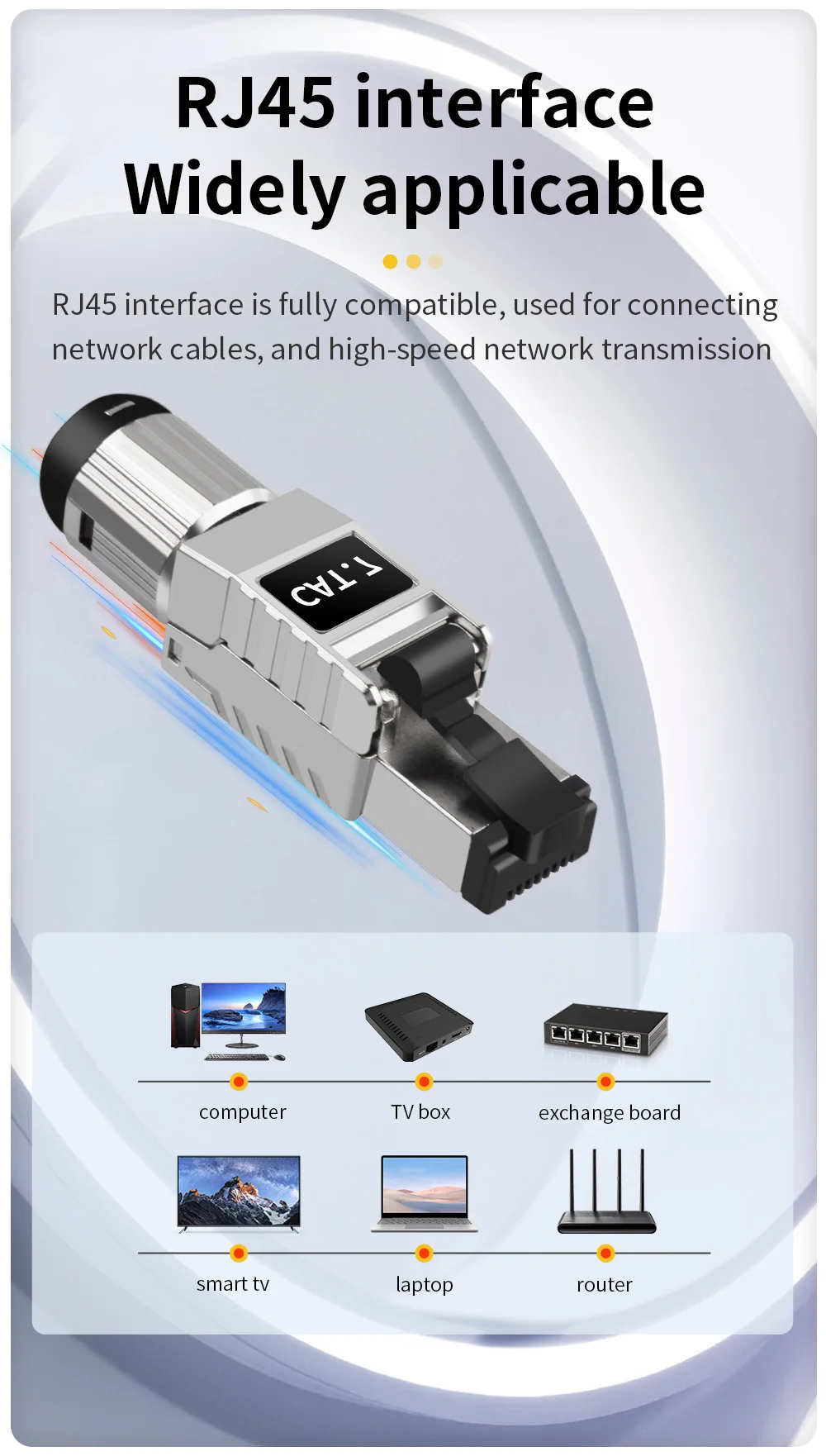 RJ45 interface
Widely applicable

RJ45 interface is fully compatible, used for connecting network cables, and high-speed network transmission

CAT.7

computer

TV box

exchange board

smart tv

laptop

router